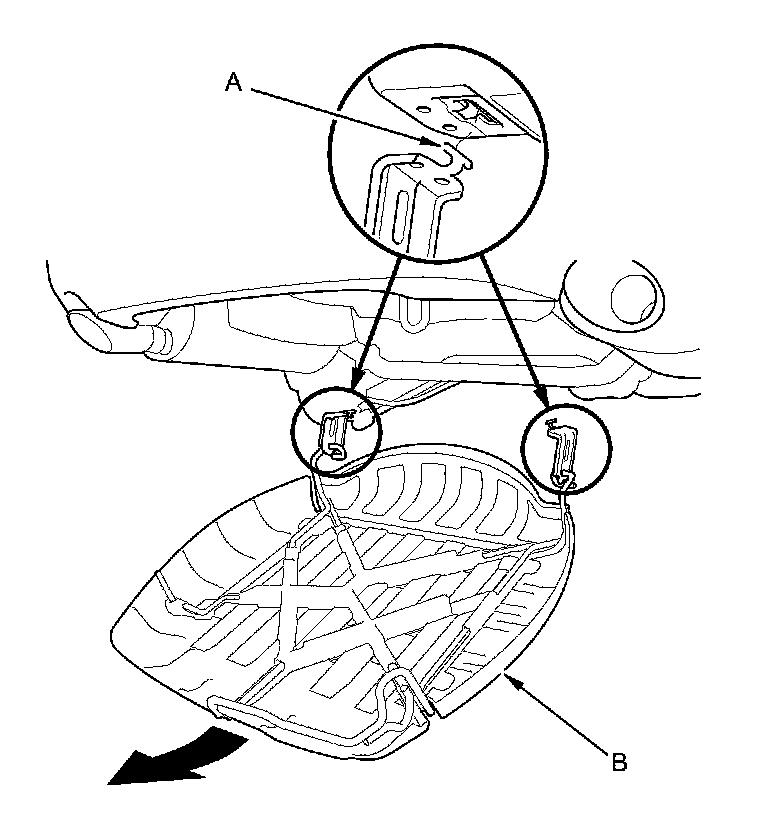 A

B