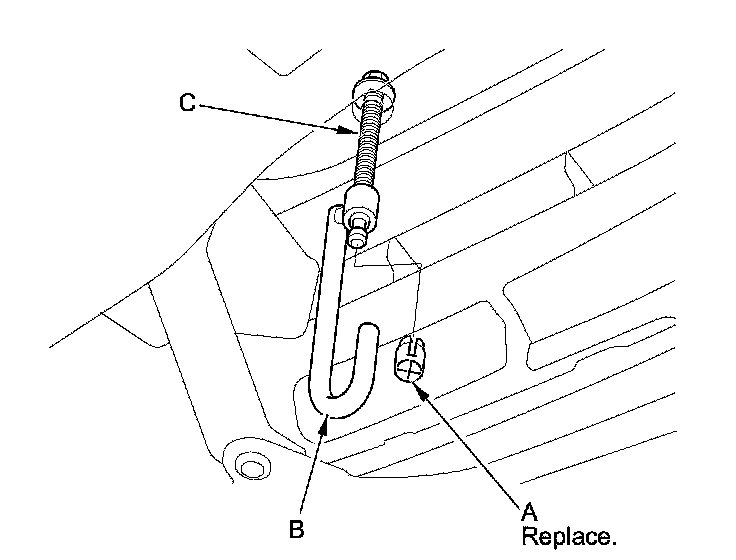 C

B

A
Replace.