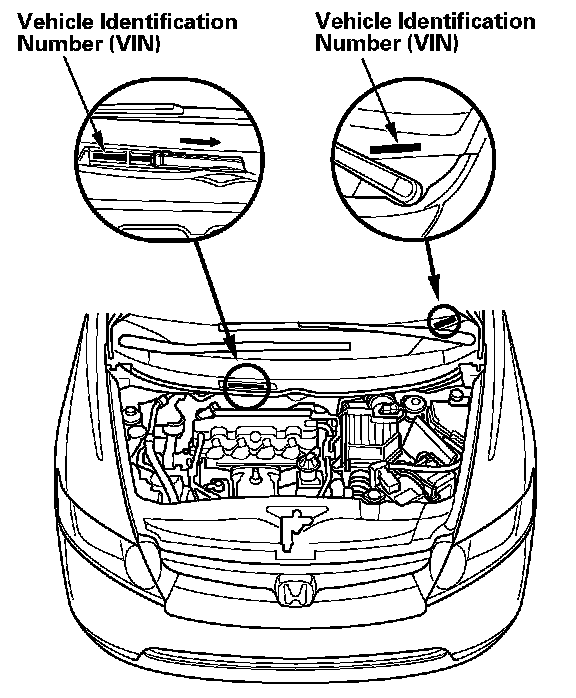 Vehicle Identification Number (VIN)

Vehicle Identification Number (VIN)