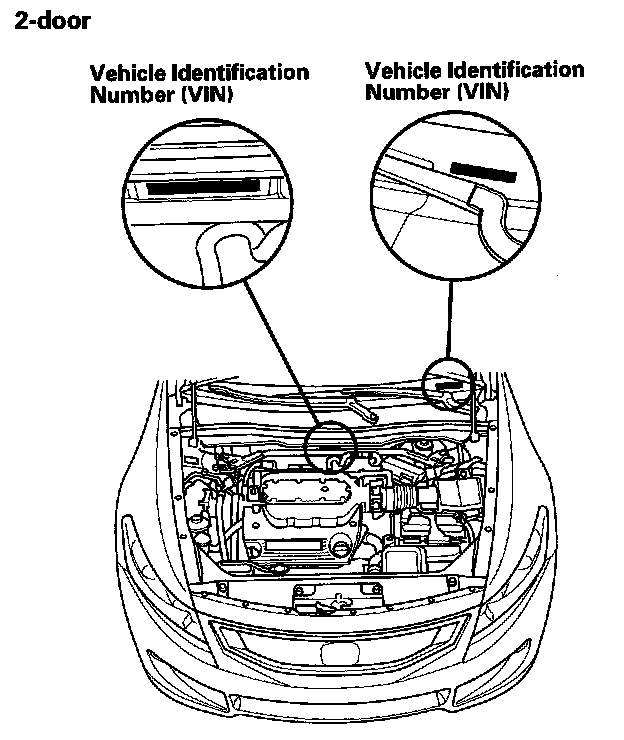 2-door

Vehicle Identification Number (VIN)

Vehicle Identification Number (VIN)