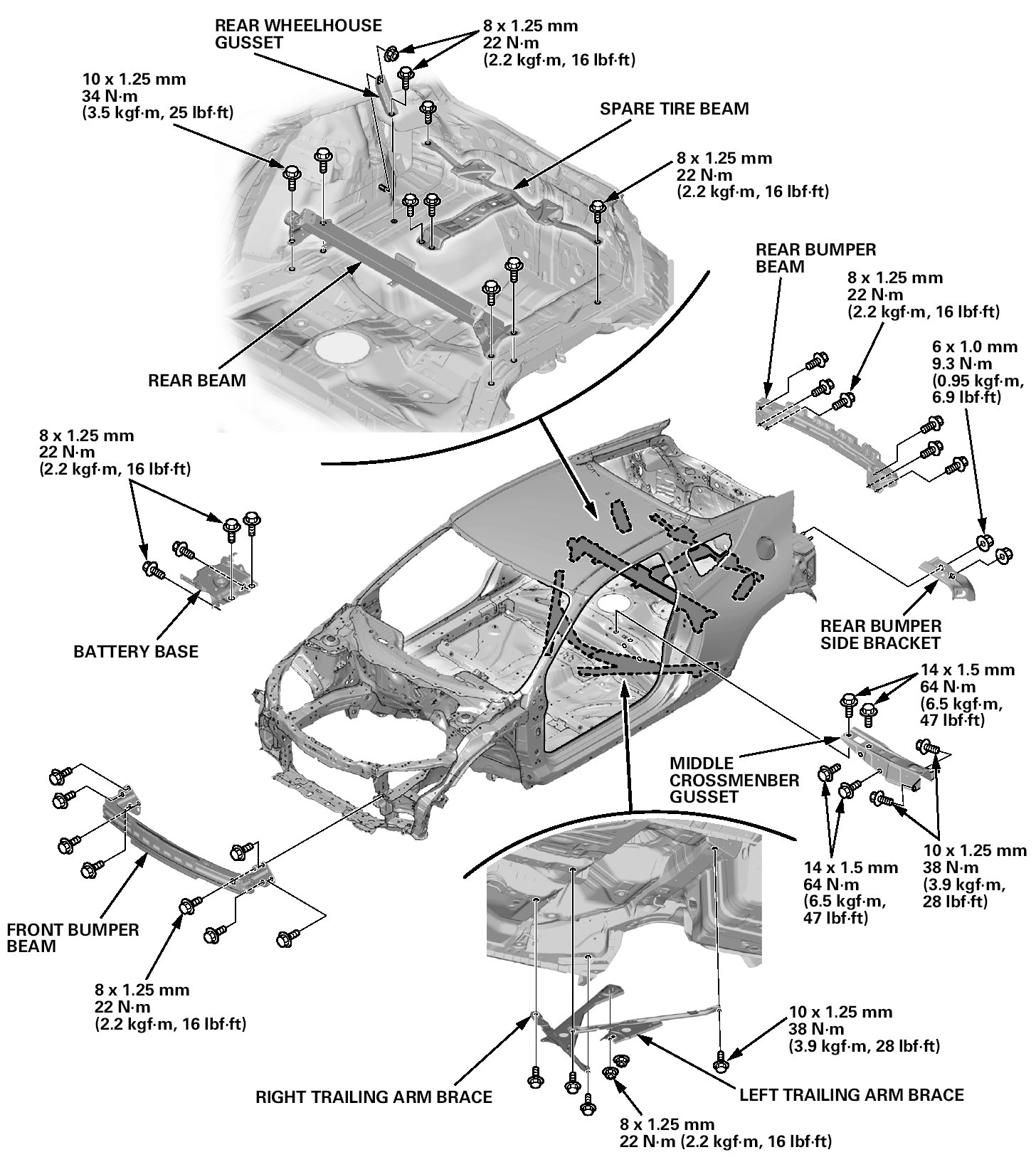 REAR WHEELHOUSE GUSSET

8 x 1.25 mm
22 N·m
(2.2 kgf·m, 16 lbf·ft)

10 x 1.25 mm
34 N·m
(3.5 kgf·m, 25 lbf·ft)

SPARE TIRE BEAM

8 x 1.25 mm
22 N·m
(2.2 kgf·m, 16 lbf·ft)

REAR BUMPER BEAM

8 x 1.25 mm
22 N·m
(2.2 kgf·m, 16 lbf·ft)

6 x 1.0 mm
9.3 N·m
(0.95 kgf·m,
6.9 lbf·ft)

REAR BEAM

8 x 1.25 mm
22 N·m
(2.2 kgf·m, 16 lbf·ft)

BATTERY BASE

REAR BUMPER SIDE BRACKET

14 x 1.5 mm
64 N·m
(6.5 kgf·m,
47 lbf·ft)

MIDDLE CROSSMENBER GUSSET

14 x 1.5 mm
64 N·m
(6.5 kgf·m,
47 lbf·ft)

10 x 1.25 mm
38 N·m
(3.9 kgf·m,
28 lbf·ft)

FRONT BUMPER BEAM

8 x 1.25 mm
22 N·m
(2.2 kgf·m, 16 lbf·ft)

10 x 1.25 mm
38 N·m
(3.9 kgf·m, 28 lbf·ft)

RIGHT TRAILING ARM BRACE

LEFT TRAILING ARM BRACE

8 x 1.25 mm
22 N·m (2.2 kgf·m, 16 lbf·ft)