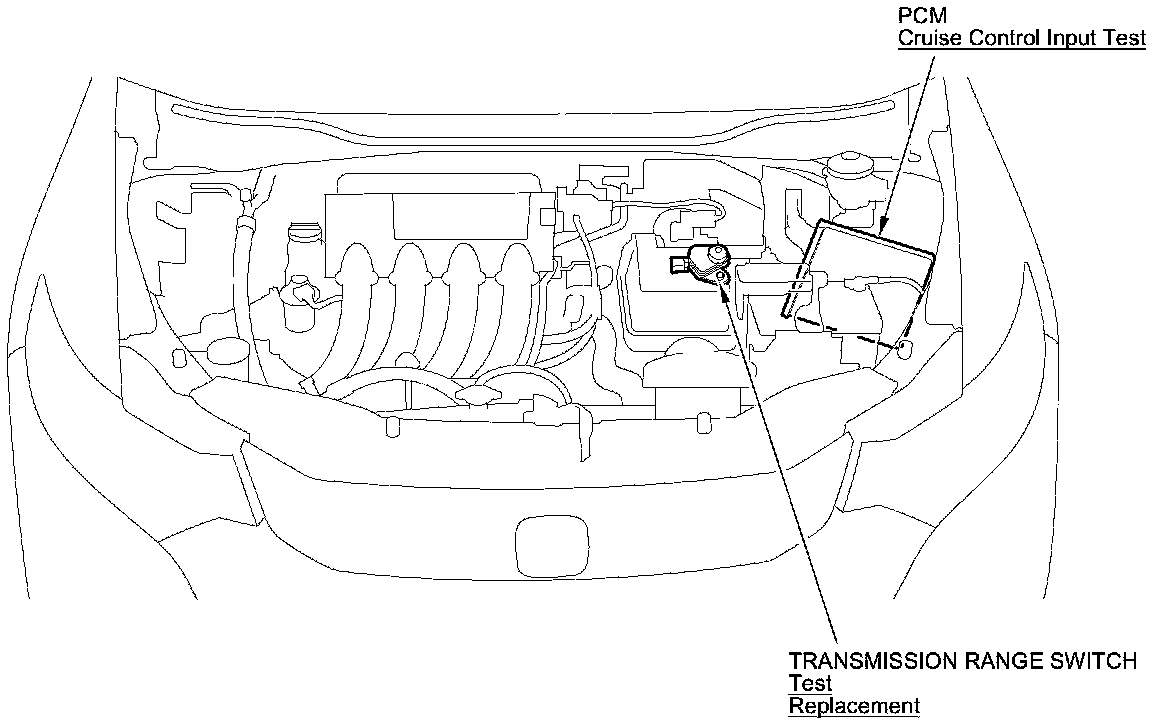 PCM
Cruise Control Input Test

TRANSMISSION RANGE SWITCH
Test
Replacement