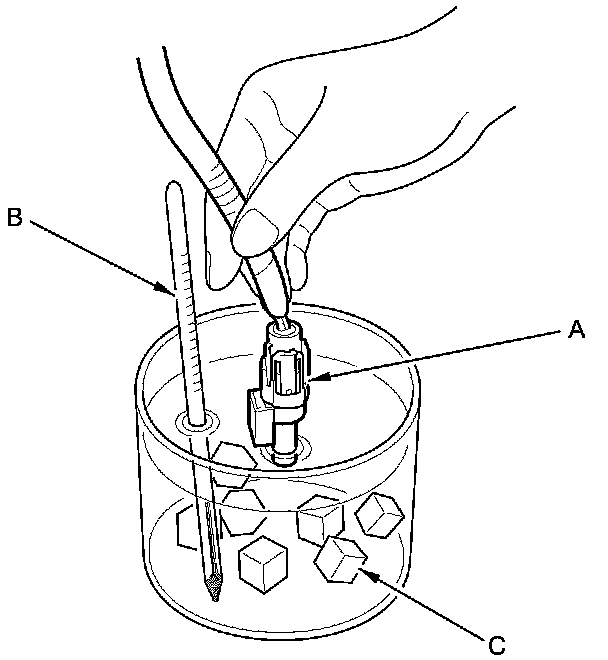 B
A
C