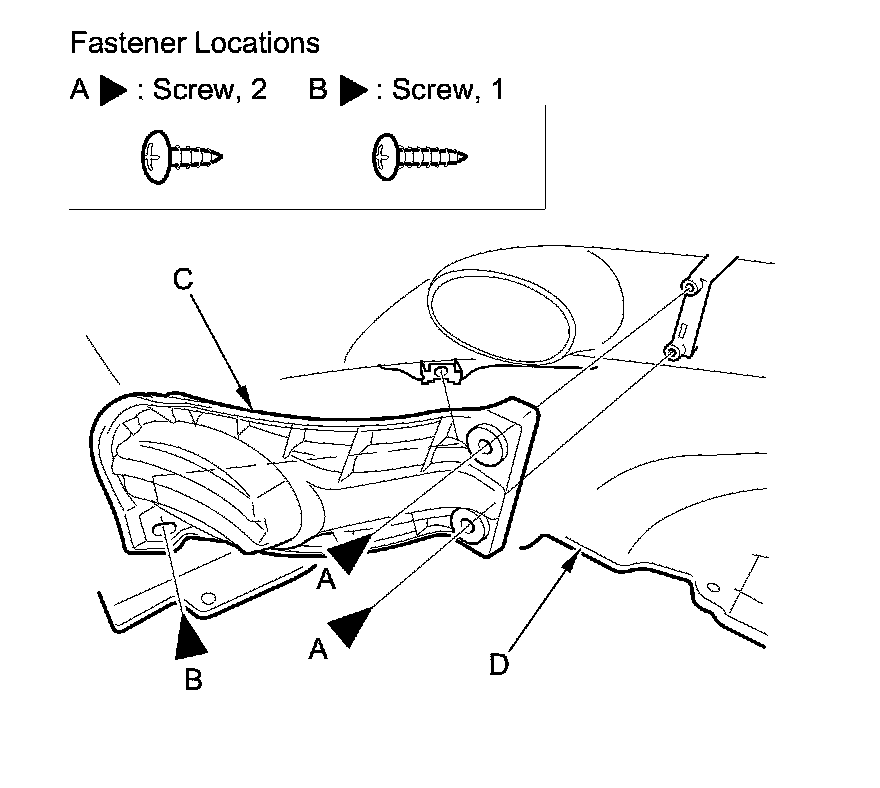 Fastener Locations

A ▶ : Screw, 2 B ▶ : Screw, 1

C

A

A

B

D