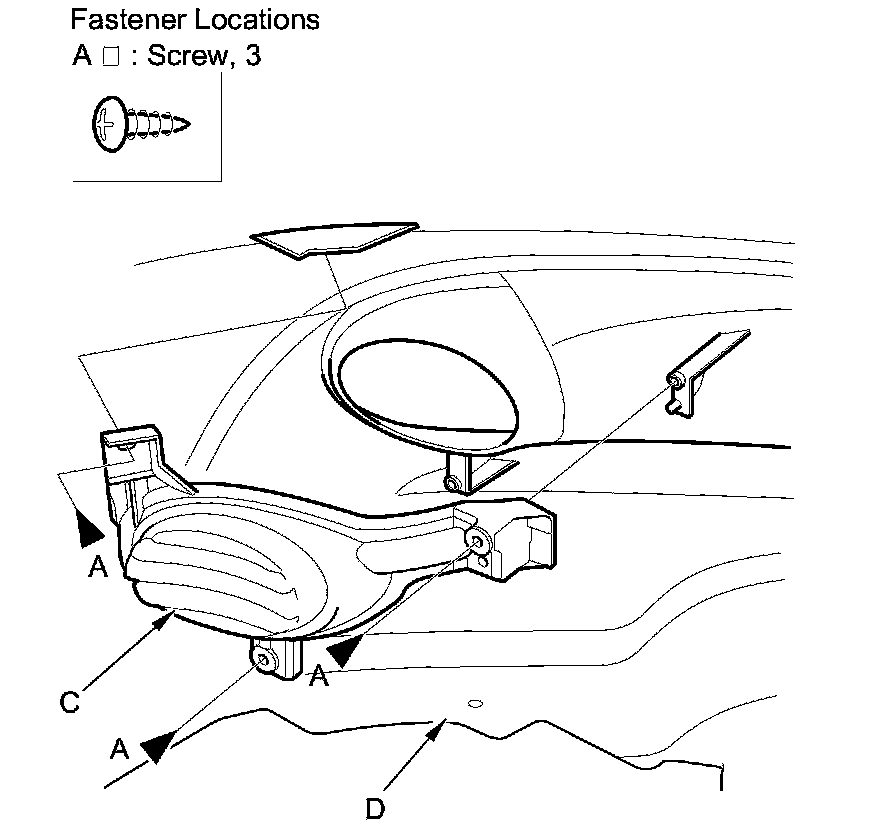 Fastener Locations
A □ : Screw, 3

A
A
C
A
D