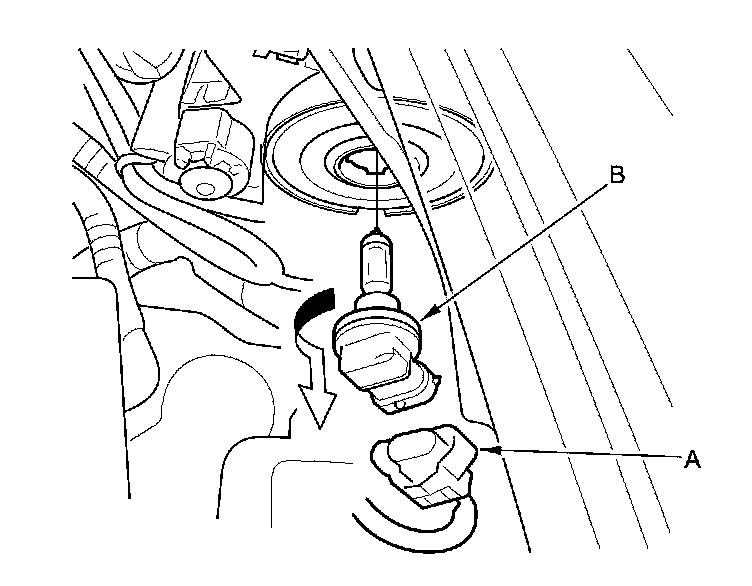 B

A