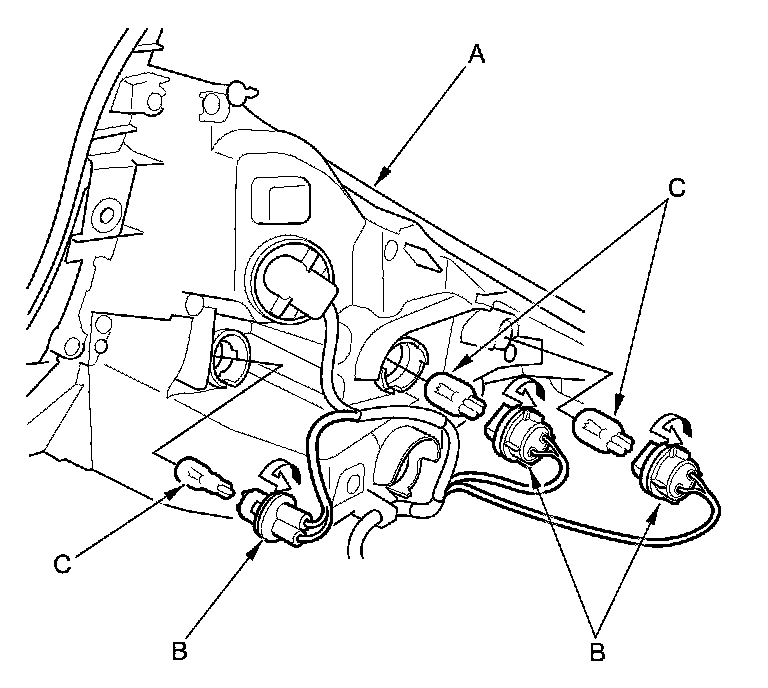 A
C
C
B
B