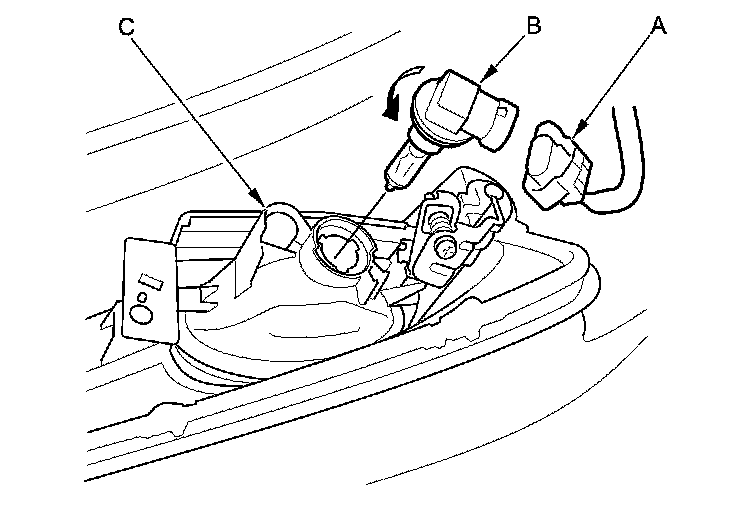 C
B
A