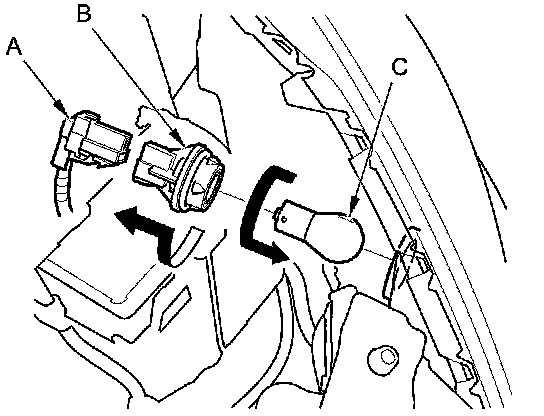 A
B
C