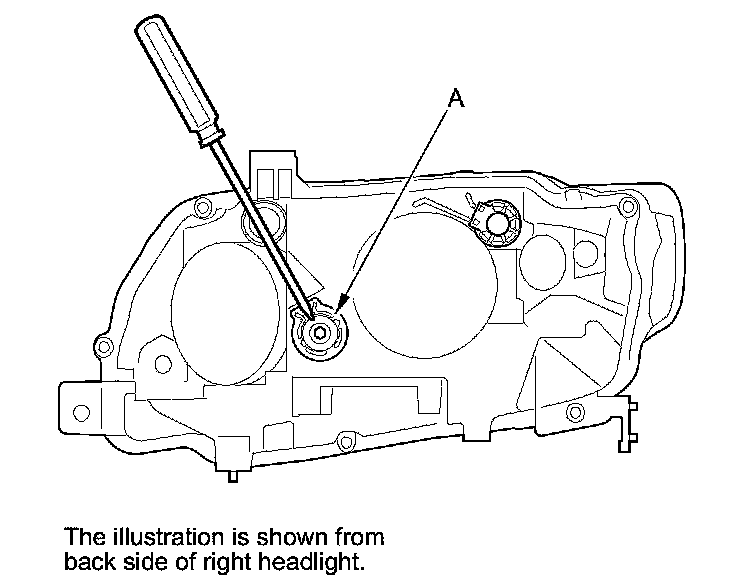 A

The illustration is shown from back side of right headlight.