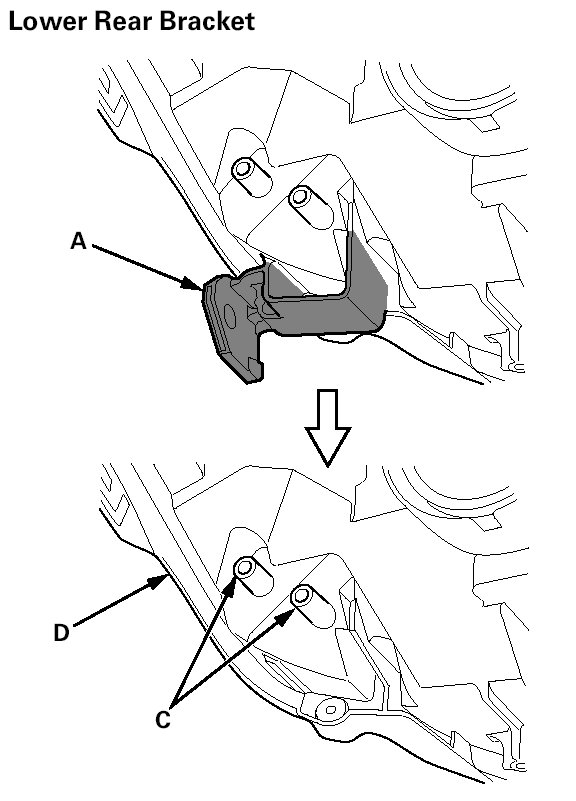 Lower Rear Bracket

A

D

C