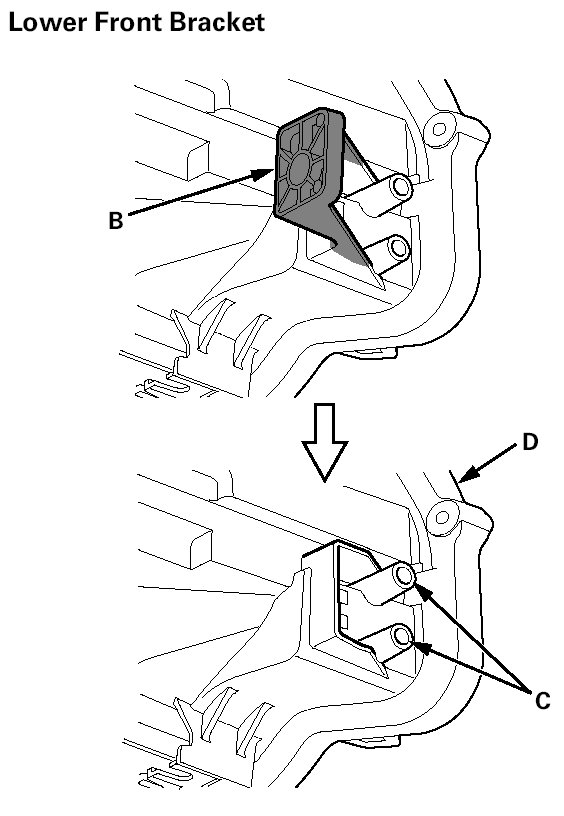 Lower Front Bracket

B

D

C