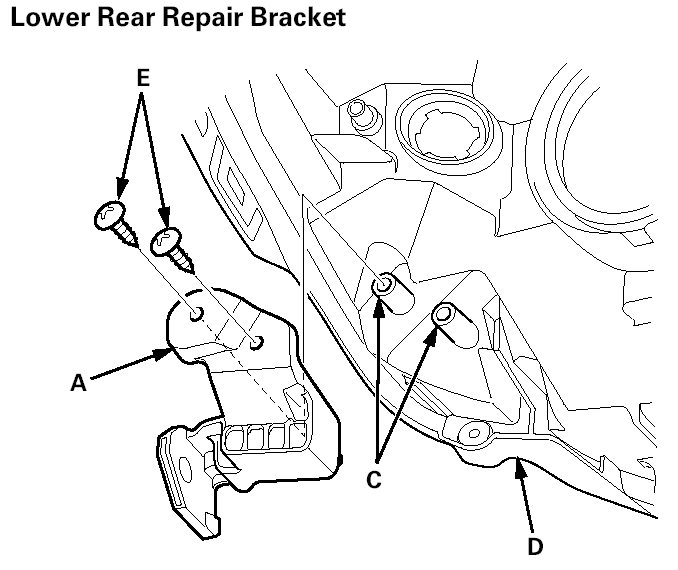 Lower Rear Repair Bracket

E

A

C

D