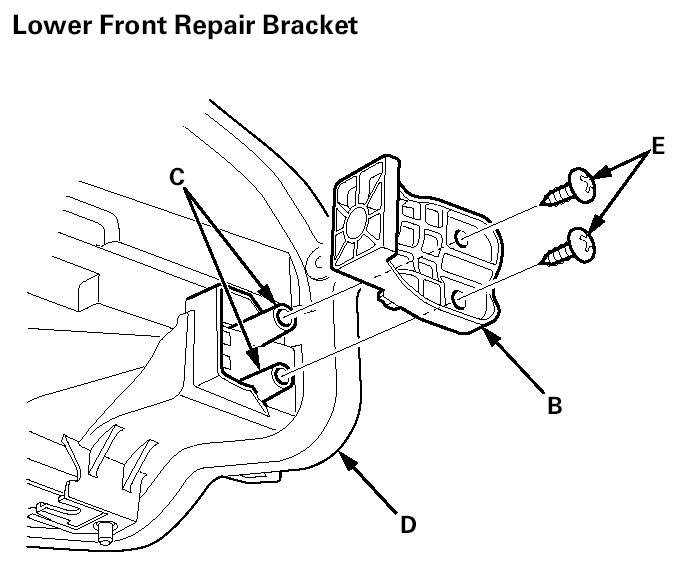 Lower Front Repair Bracket

C

E

B

D