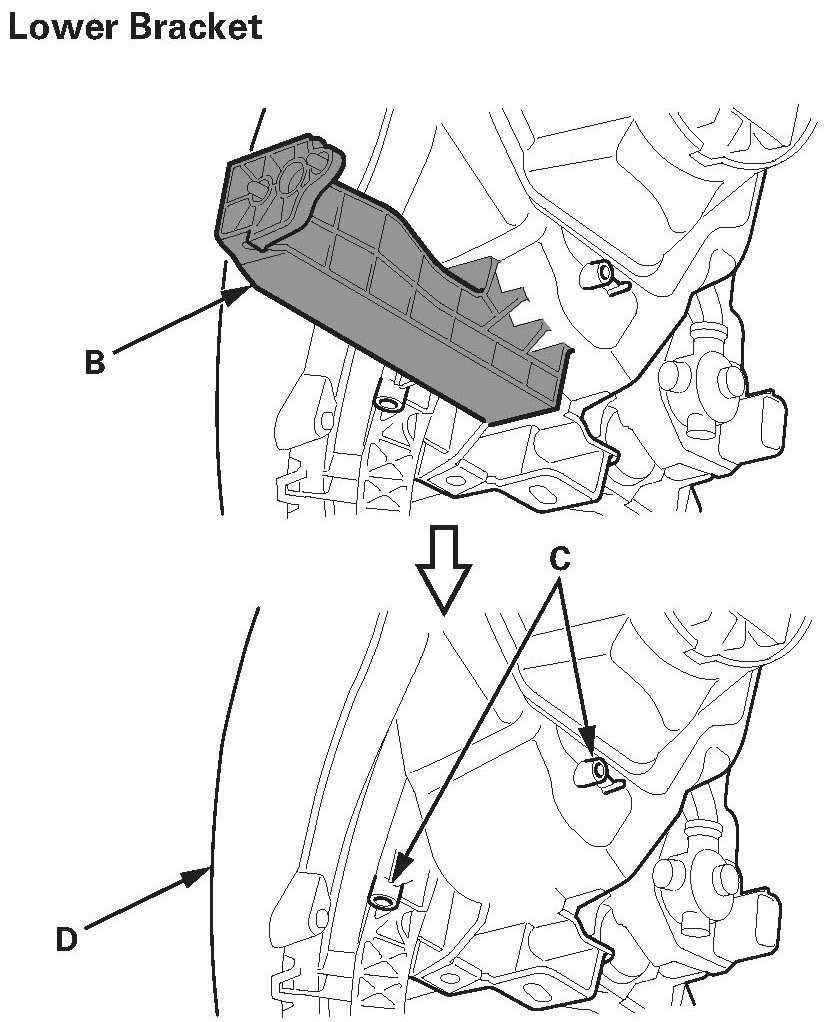 Lower Bracket

B

C

D