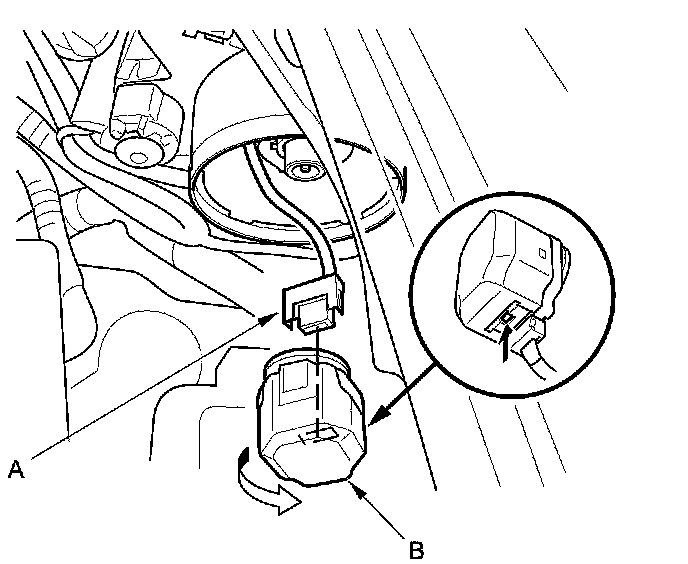 A

B