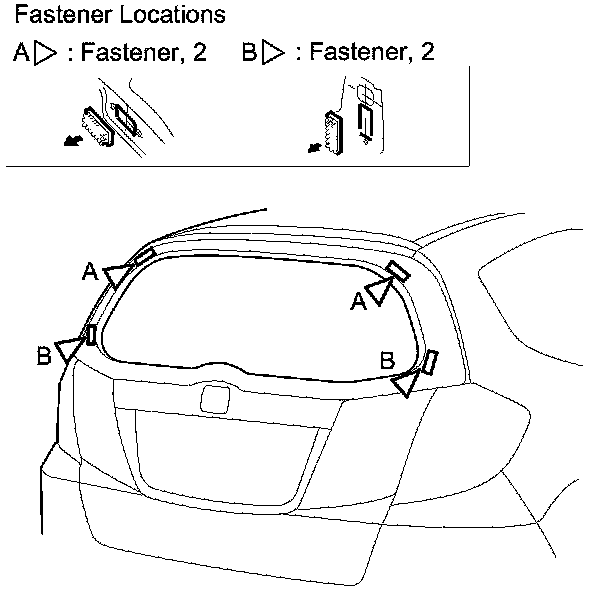 Fastener Locations

A▷ : Fastener, 2     B▷ : Fastener, 2

A

A

B

B