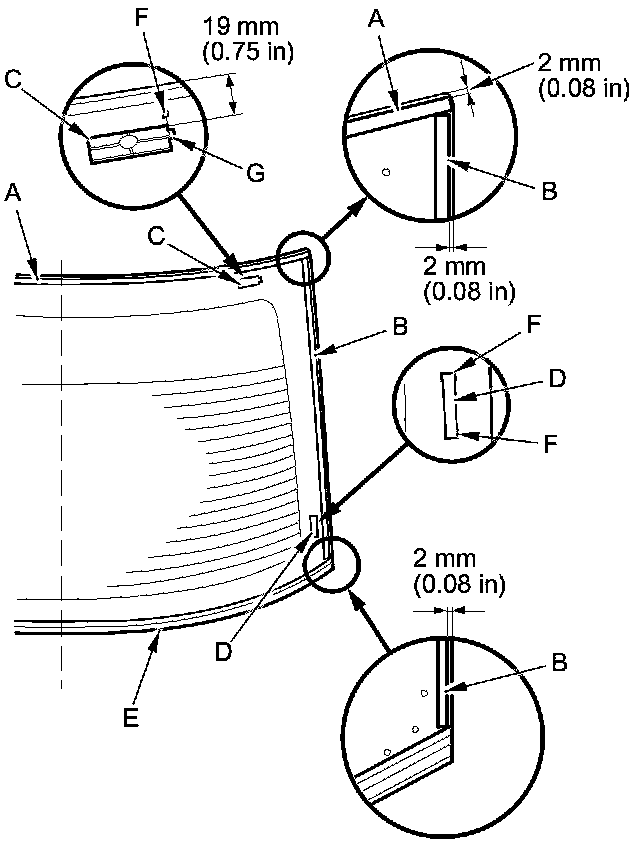 F
19 mm
(0.75 in)
C
G
A
2 mm
(0.08 in)
B
2 mm
(0.08 in)
A
C
B
F
D
F
D
E
2 mm
(0.08 in)
B