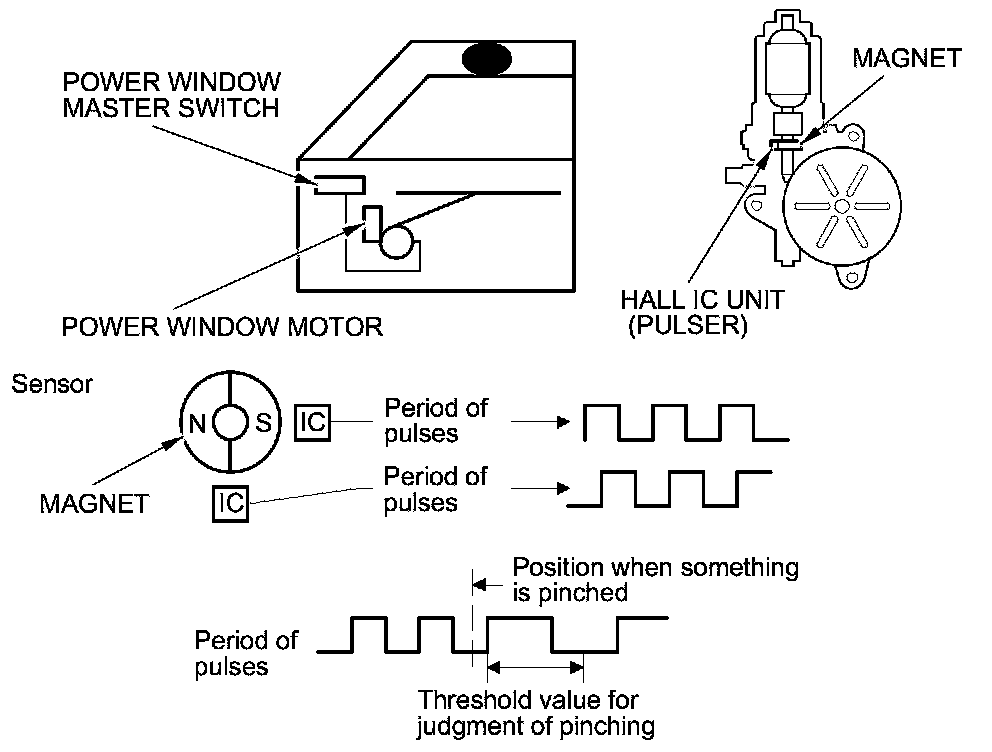 POWER WINDOW MASTER SWITCH

MAGNET

POWER WINDOW MOTOR

HALL IC UNIT (PULSER)

Sensor

N

S

IC

Period of pulses

MAGNET

IC

Period of pulses

Position when something is pinched

Period of pulses

Threshold value for judgment of pinching