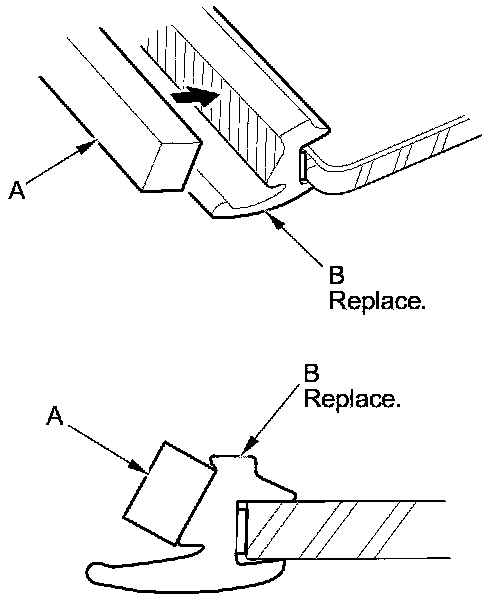 A

B
Replace.

B
Replace.

A