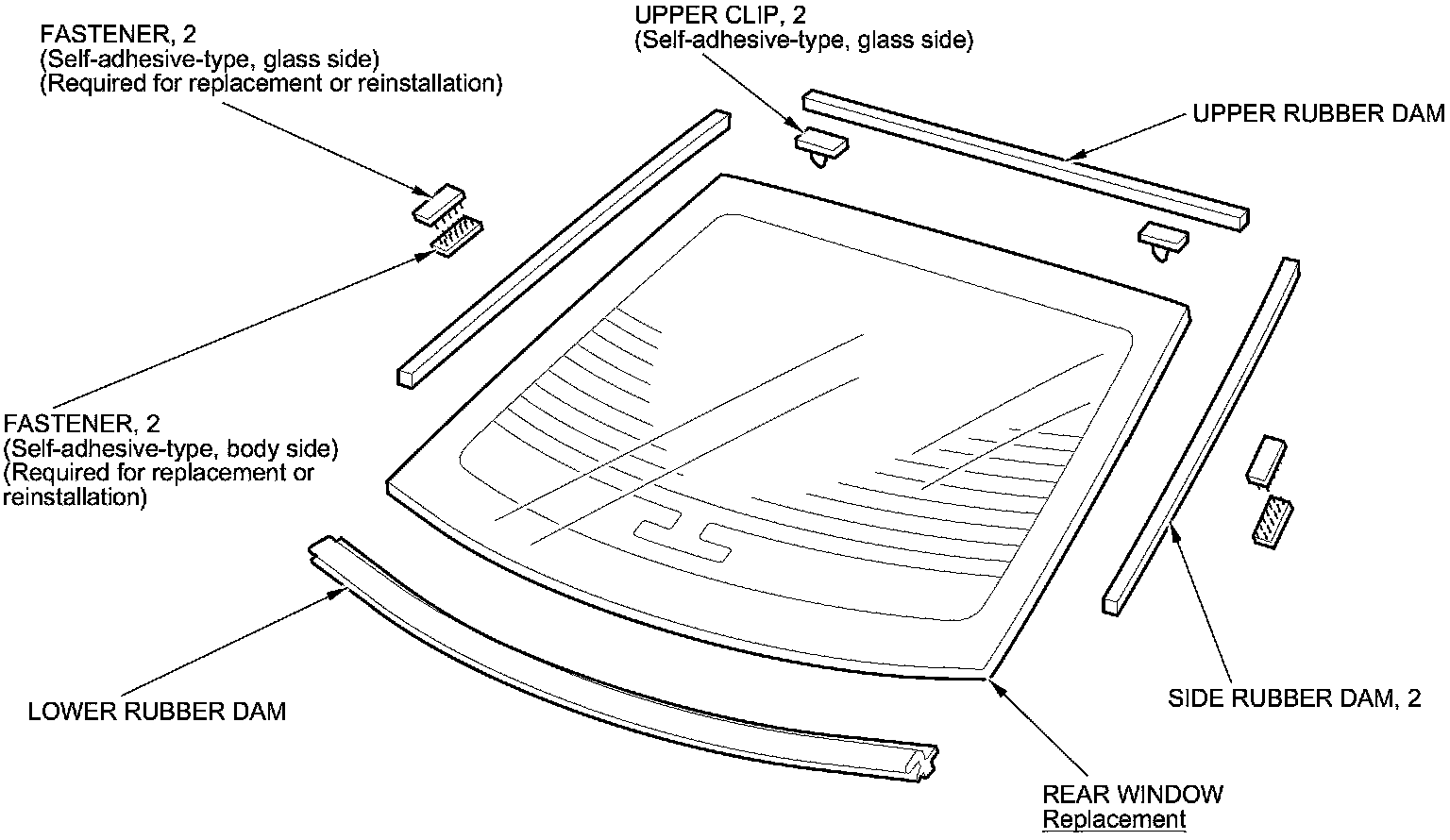 FASTENER, 2
(Self-adhesive-type, glass side)
(Required for replacement or reinstallation)

UPPER CLIP, 2
(Self-adhesive-type, glass side)

UPPER RUBBER DAM

FASTENER, 2
(Self-adhesive-type, body side)
(Required for replacement or reinstallation)

LOWER RUBBER DAM

SIDE RUBBER DAM, 2

REAR WINDOW
Replacement