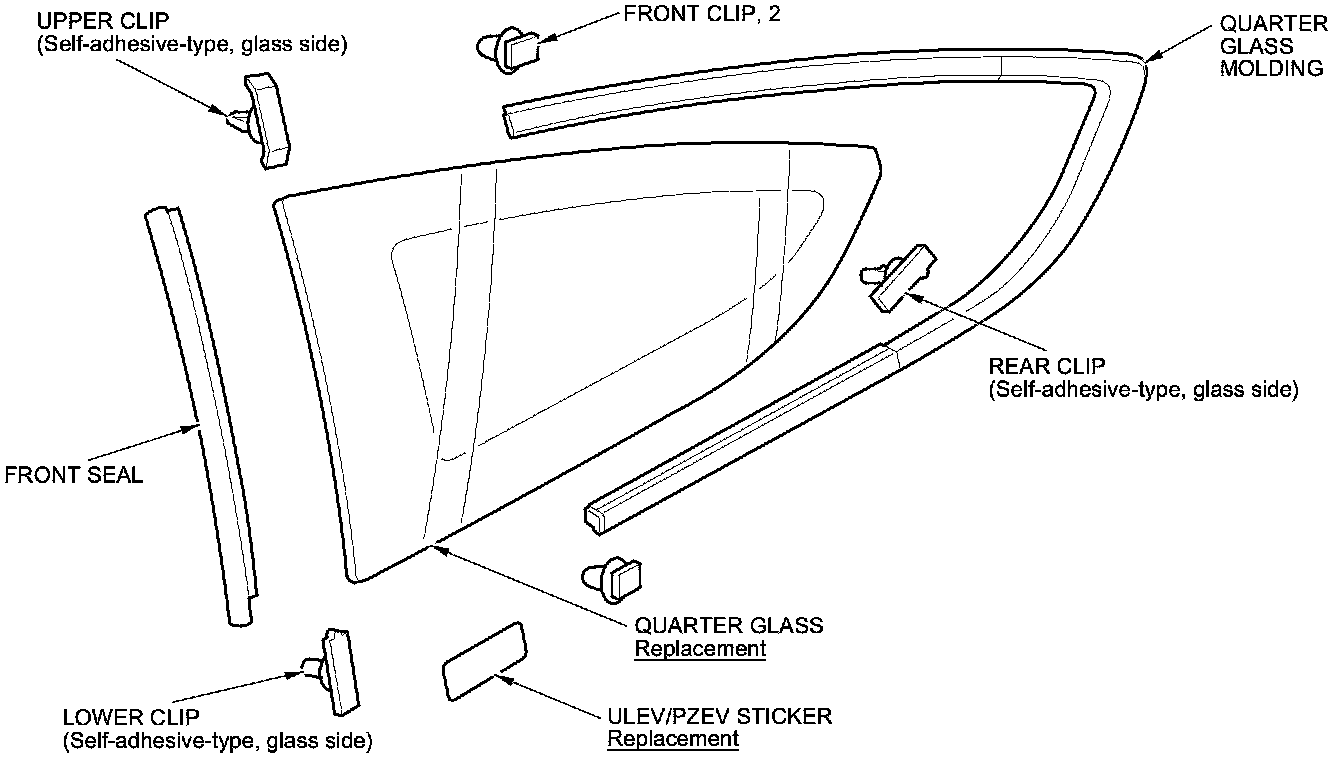 UPPER CLIP
(Self-adhesive-type, glass side)

FRONT CLIP, 2

QUARTER
GLASS
MOLDING

REAR CLIP
(Self-adhesive-type, glass side)

FRONT SEAL

QUARTER GLASS
Replacement

LOWER CLIP
(Self-adhesive-type, glass side)

ULEV/PZEV STICKER
Replacement