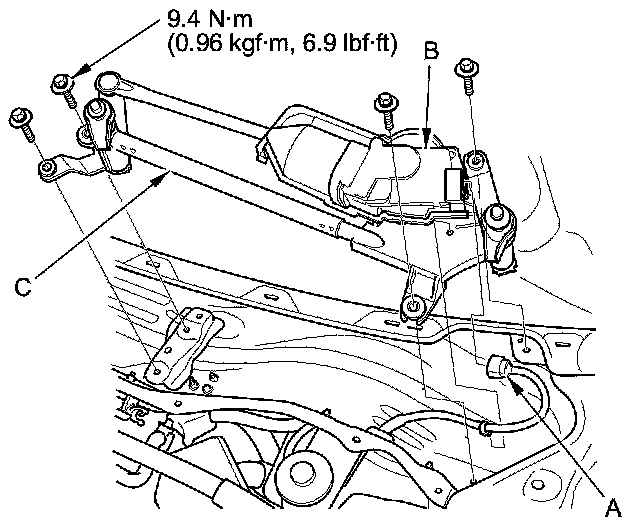 9.4 N·m
(0.96 kgf·m, 6.9 lbf·ft)

B

C

A