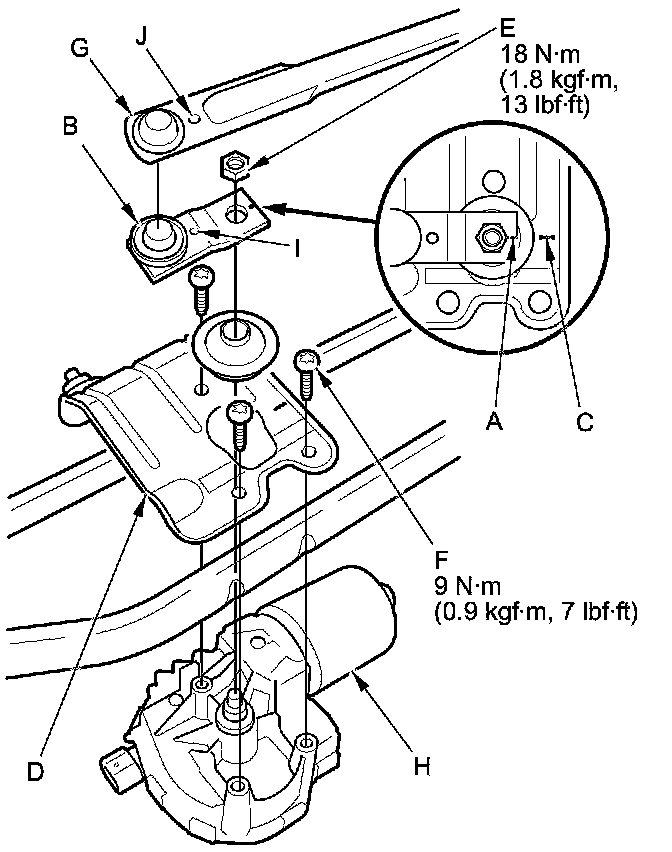 G
J
E
18 N·m
(1.8 kgf·m,
13 lbf·ft)
B
I
A
C
F
9 N·m
(0.9 kgf·m, 7 lbf·ft)
D
H