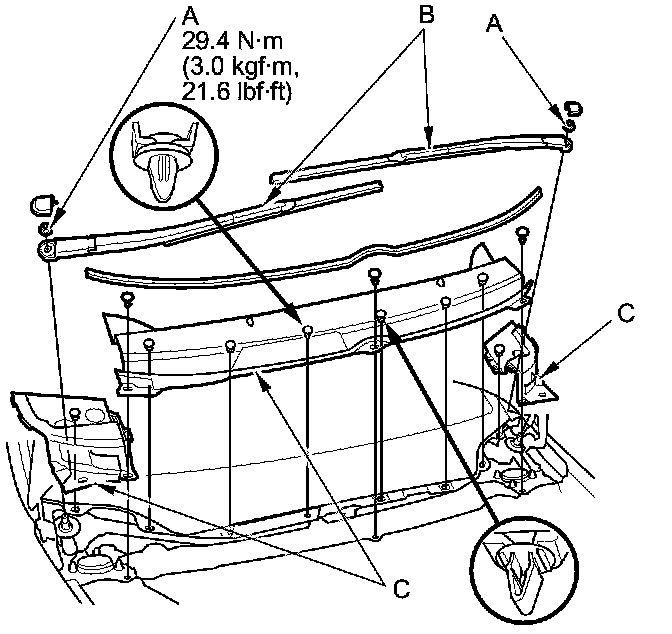 A
29.4 N·m
(3.0 kgf·m,
21.6 lbf·ft)

B

A

C

C