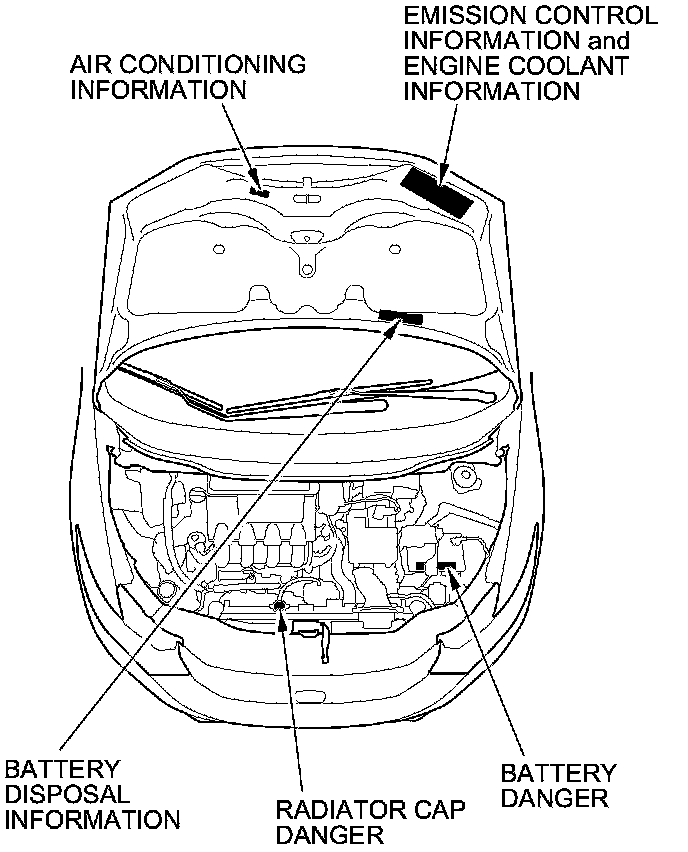 AIR CONDITIONING INFORMATION

EMISSION CONTROL INFORMATION and ENGINE COOLANT INFORMATION

BATTERY DISPOSAL INFORMATION

RADIATOR CAP DANGER

BATTERY DANGER