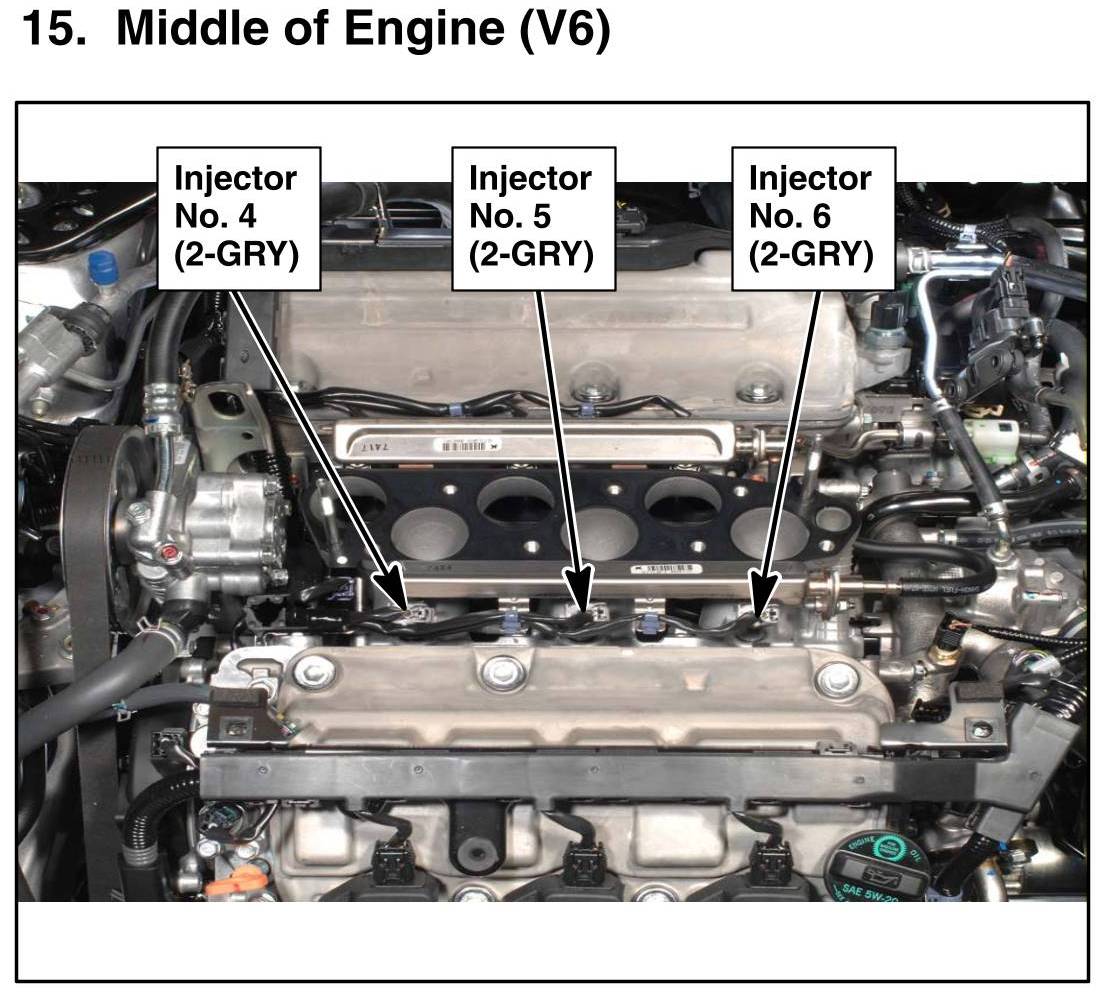 15. Middle of Engine (V6)

Injector No. 4 (2-GRY)

Injector No. 5 (2-GRY)

Injector No. 6 (2-GRY)

ENGINE OIL

SAE 5W-20