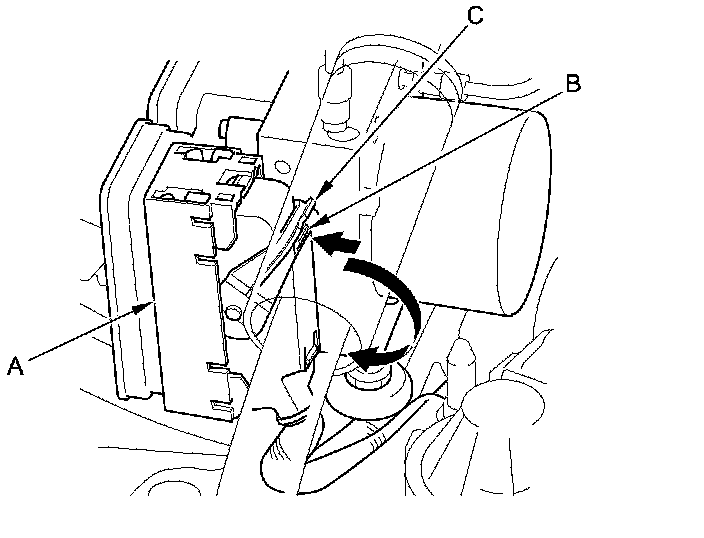 C
B
A