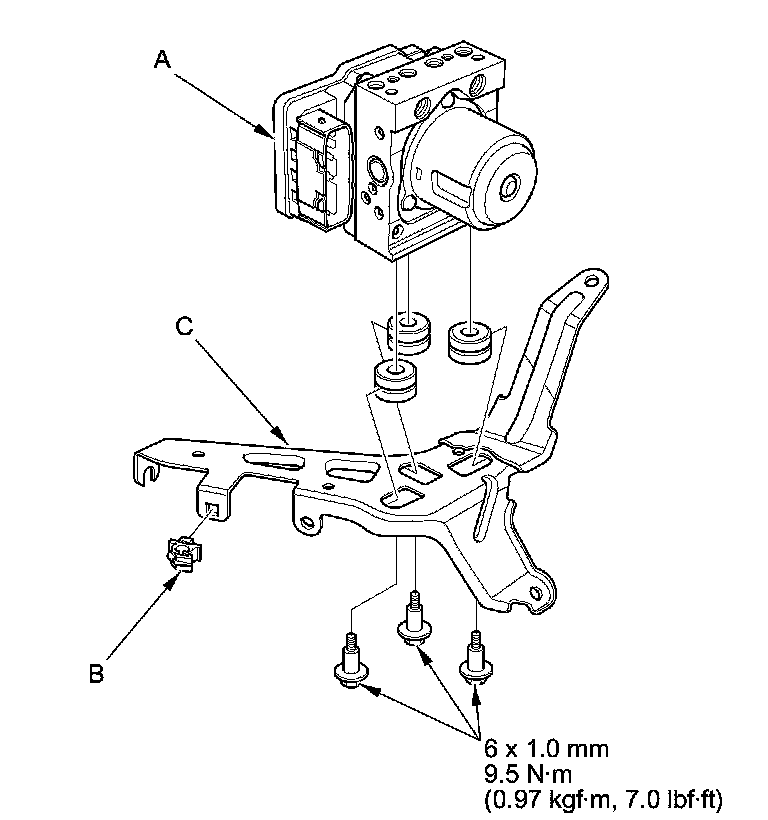 A

C

B

6 x 1.0 mm
9.5 N·m
(0.97 kgf·m, 7.0 lbf·ft)