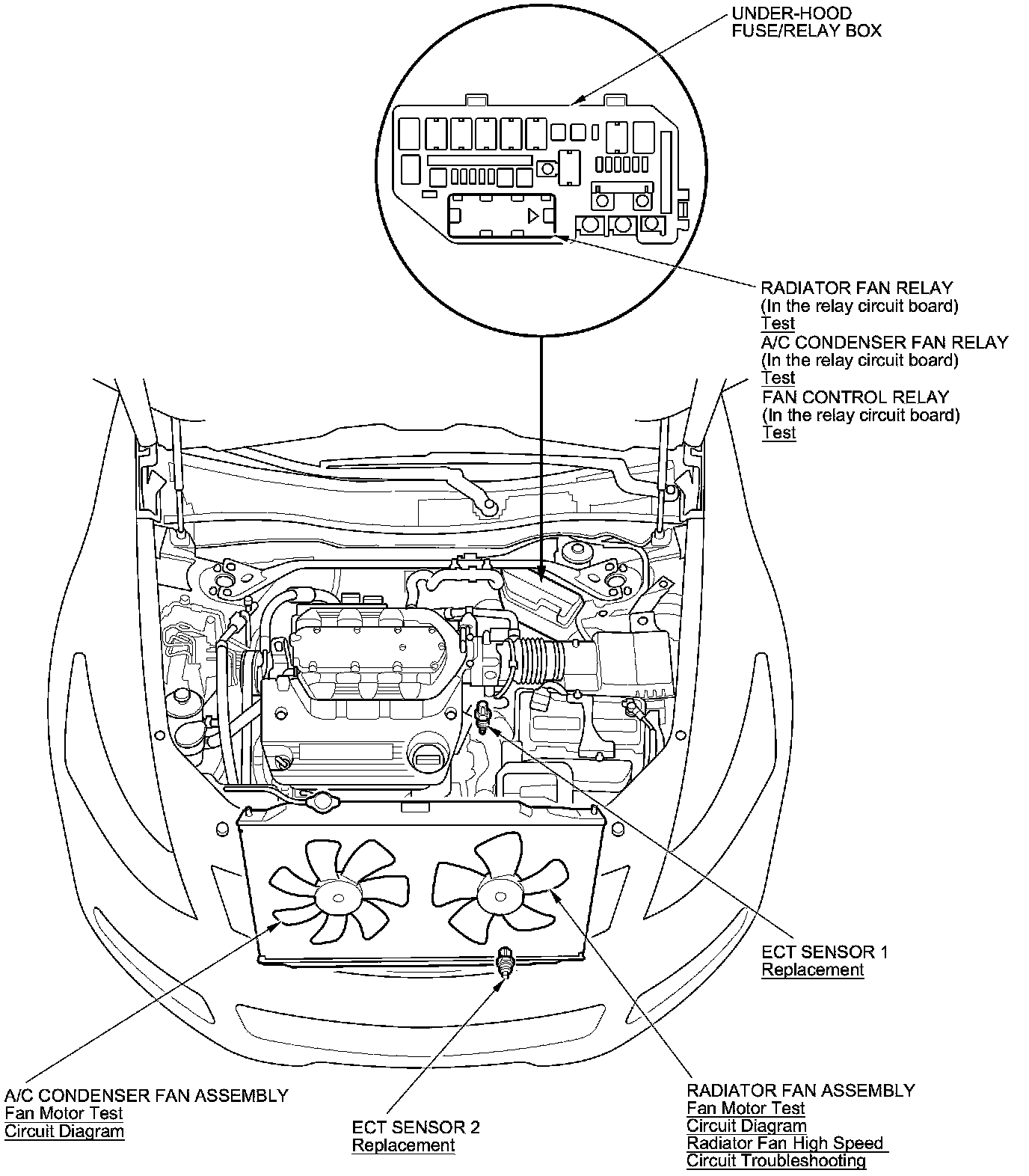 UNDER-HOOD FUSE/RELAY BOX

RADIATOR FAN RELAY
(In the relay circuit board)
Test
A/C CONDENSER FAN RELAY
(In the relay circuit board)
Test
FAN CONTROL RELAY
(In the relay circuit board)
Test

ECT SENSOR 1
Replacement

A/C CONDENSER FAN ASSEMBLY
Fan Motor Test
Circuit Diagram

ECT SENSOR 2
Replacement

RADIATOR FAN ASSEMBLY
Fan Motor Test
Circuit Diagram
Radiator Fan High Speed Circuit Troubleshooting