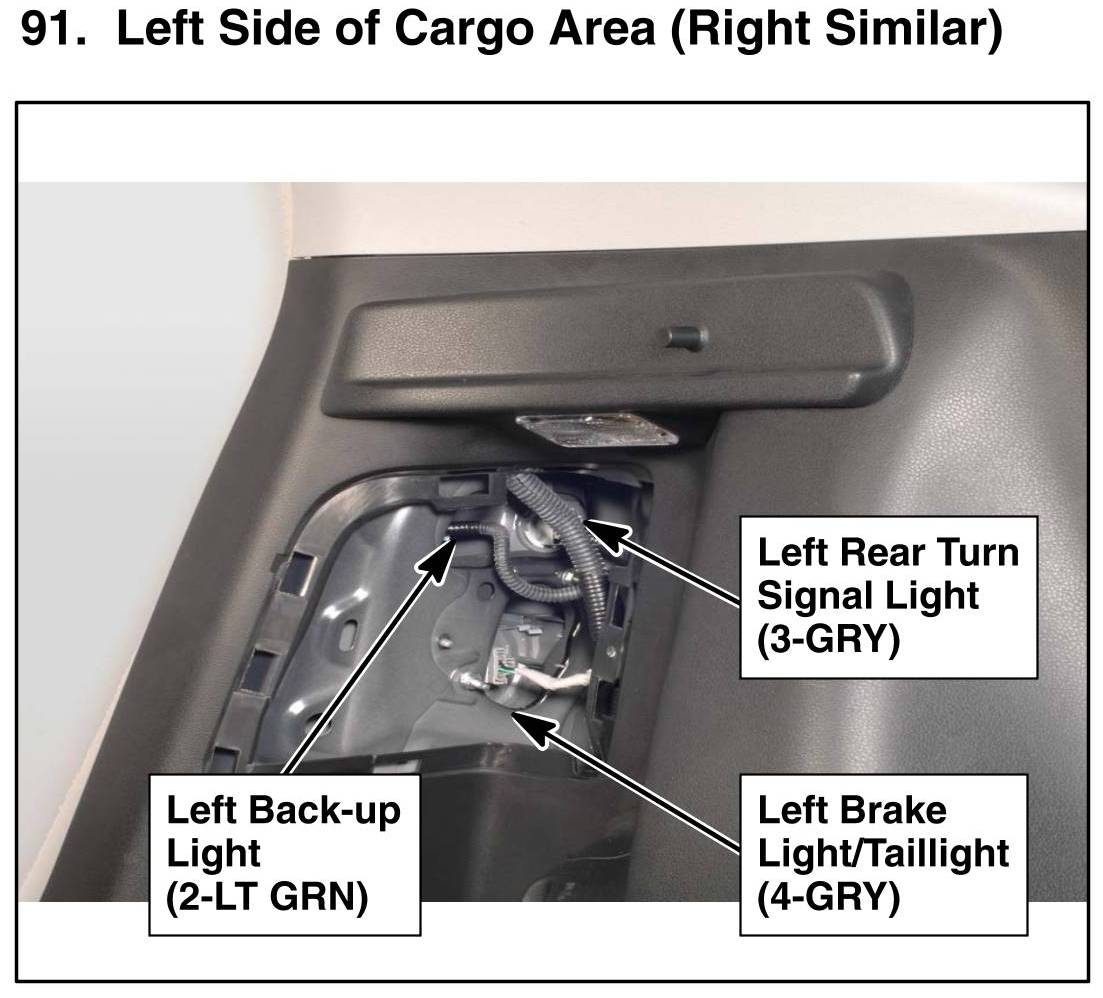 91. Left Side of Cargo Area (Right Similar)

Left Rear Turn Signal Light (3-GRY)

Left Back-up Light (2-LT GRN)

Left Brake Light/Taillight (4-GRY)