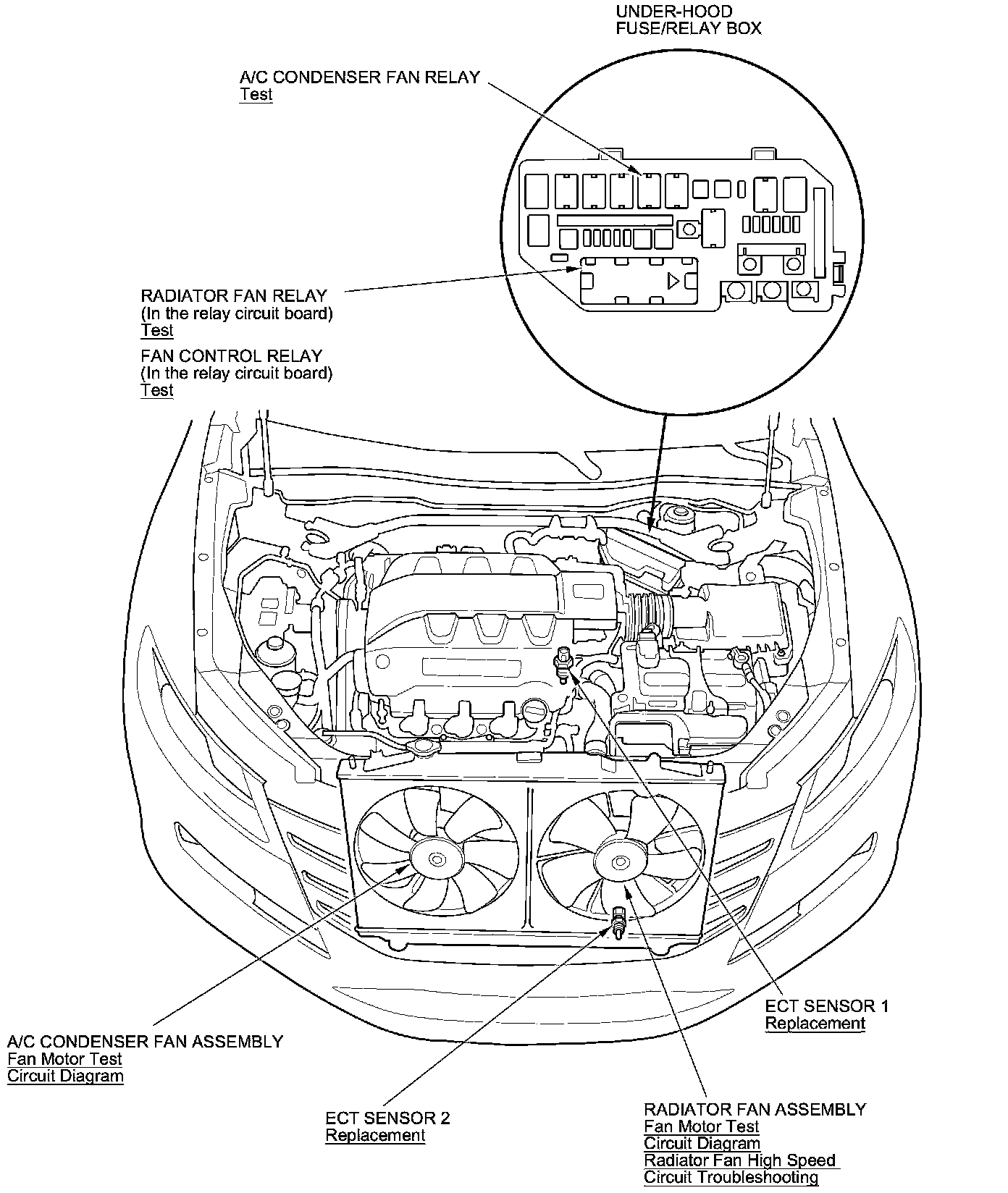 UNDER-HOOD
FUSE/RELAY BOX

A/C CONDENSER FAN RELAY
Test

RADIATOR FAN RELAY
(In the relay circuit board)
Test

FAN CONTROL RELAY
(In the relay circuit board)
Test

ECT SENSOR 1
Replacement

A/C CONDENSER FAN ASSEMBLY
Fan Motor Test
Circuit Diagram

ECT SENSOR 2
Replacement

RADIATOR FAN ASSEMBLY
Fan Motor Test
Circuit Diagram
Radiator Fan High Speed
Circuit Troubleshooting