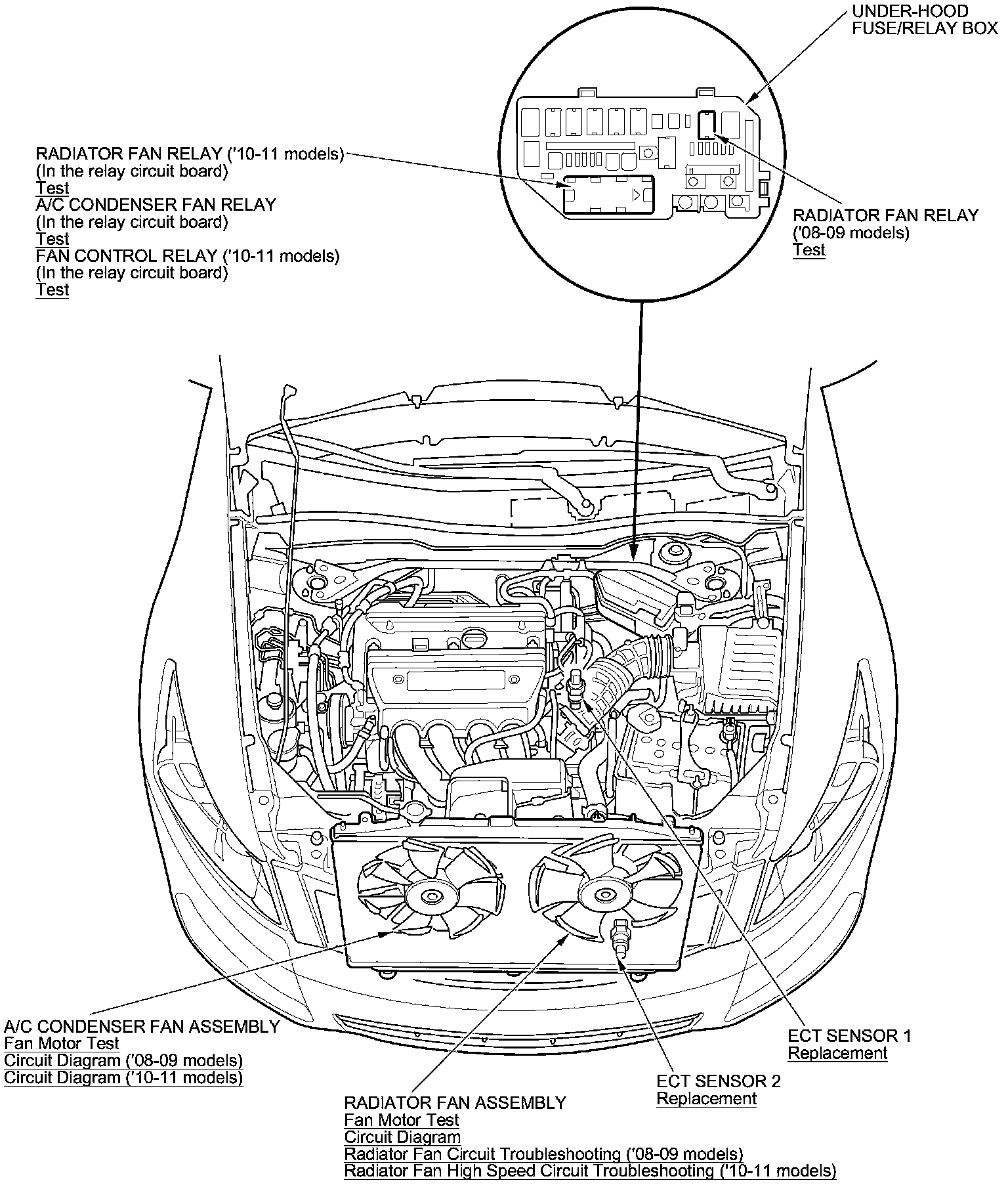 UNDER-HOOD FUSE/RELAY BOX

RADIATOR FAN RELAY ('10-11 models)
(In the relay circuit board)
Test
A/C CONDENSER FAN RELAY
(In the relay circuit board)
Test
FAN CONTROL RELAY ('10-11 models)
(In the relay circuit board)
Test

RADIATOR FAN RELAY
('08-09 models)
Test

A/C CONDENSER FAN ASSEMBLY
Fan Motor Test
Circuit Diagram ('08-09 models)
Circuit Diagram ('10-11 models)

ECT SENSOR 1
Replacement

ECT SENSOR 2
Replacement

RADIATOR FAN ASSEMBLY
Fan Motor Test
Circuit Diagram
Radiator Fan Circuit Troubleshooting ('08-09 models)
Radiator Fan High Speed Circuit Troubleshooting ('10-11 models)