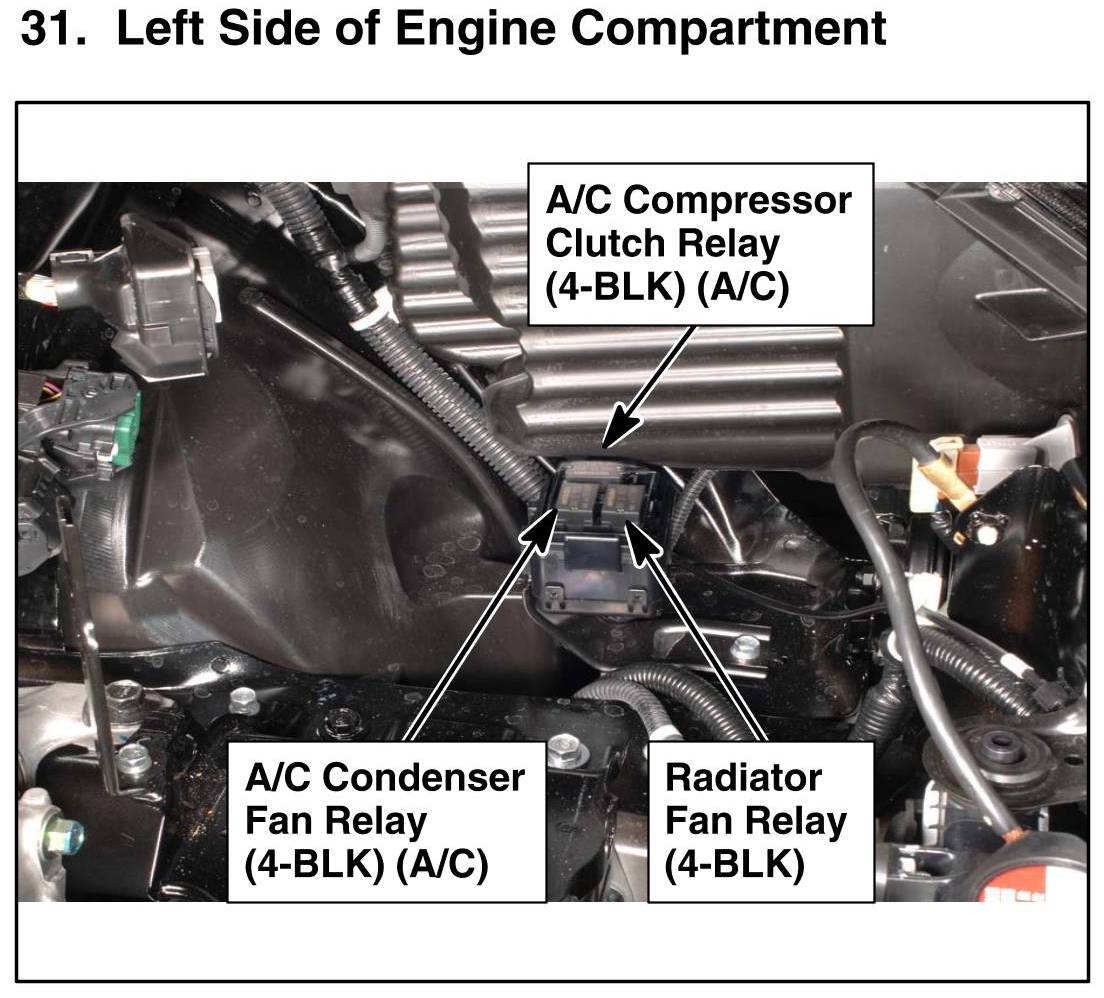 31. Left Side of Engine Compartment

A/C Compressor Clutch Relay (4-BLK) (A/C)

A/C Condenser Fan Relay (4-BLK) (A/C)

Radiator Fan Relay (4-BLK)