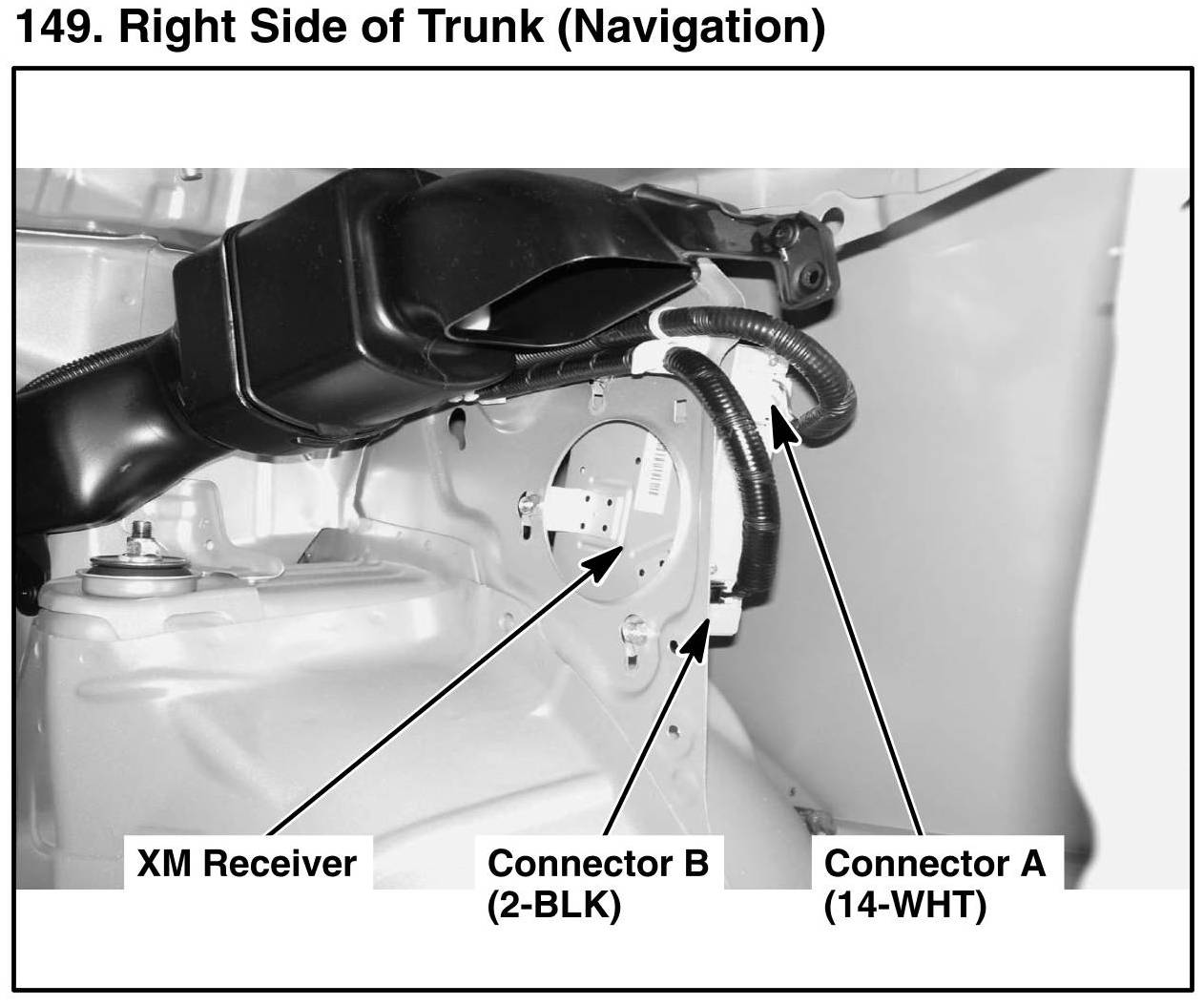 149. Right Side of Trunk (Navigation)

XM Receiver

Connector B
(2-BLK)

Connector A
(14-WHT)