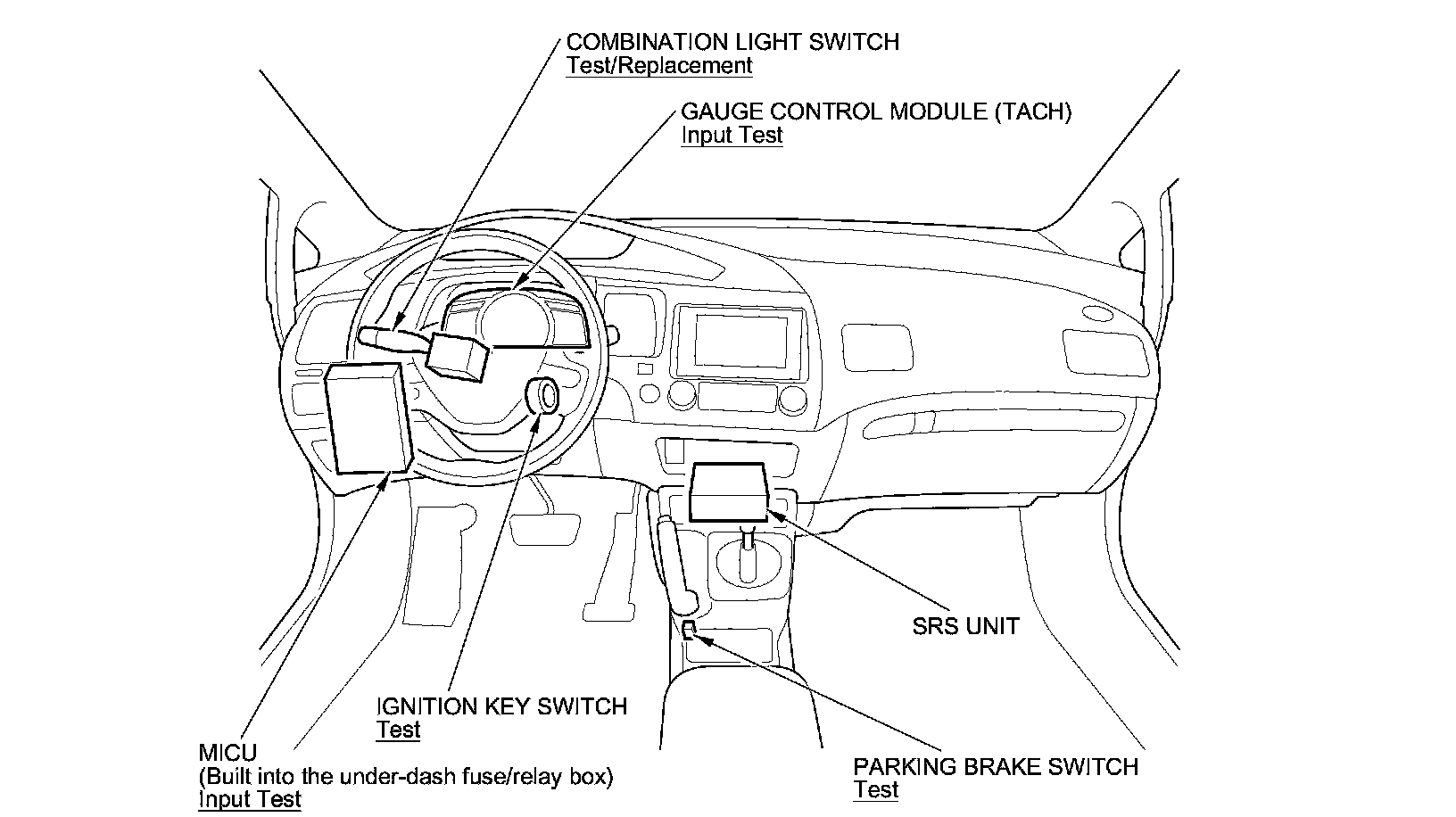 COMBINATION LIGHT SWITCH
Test/Replacement

GAUGE CONTROL MODULE (TACH)
Input Test

SRS UNIT

IGNITION KEY SWITCH
Test

MICU
(Built into the under-dash fuse/relay box)
Input Test

PARKING BRAKE SWITCH
Test