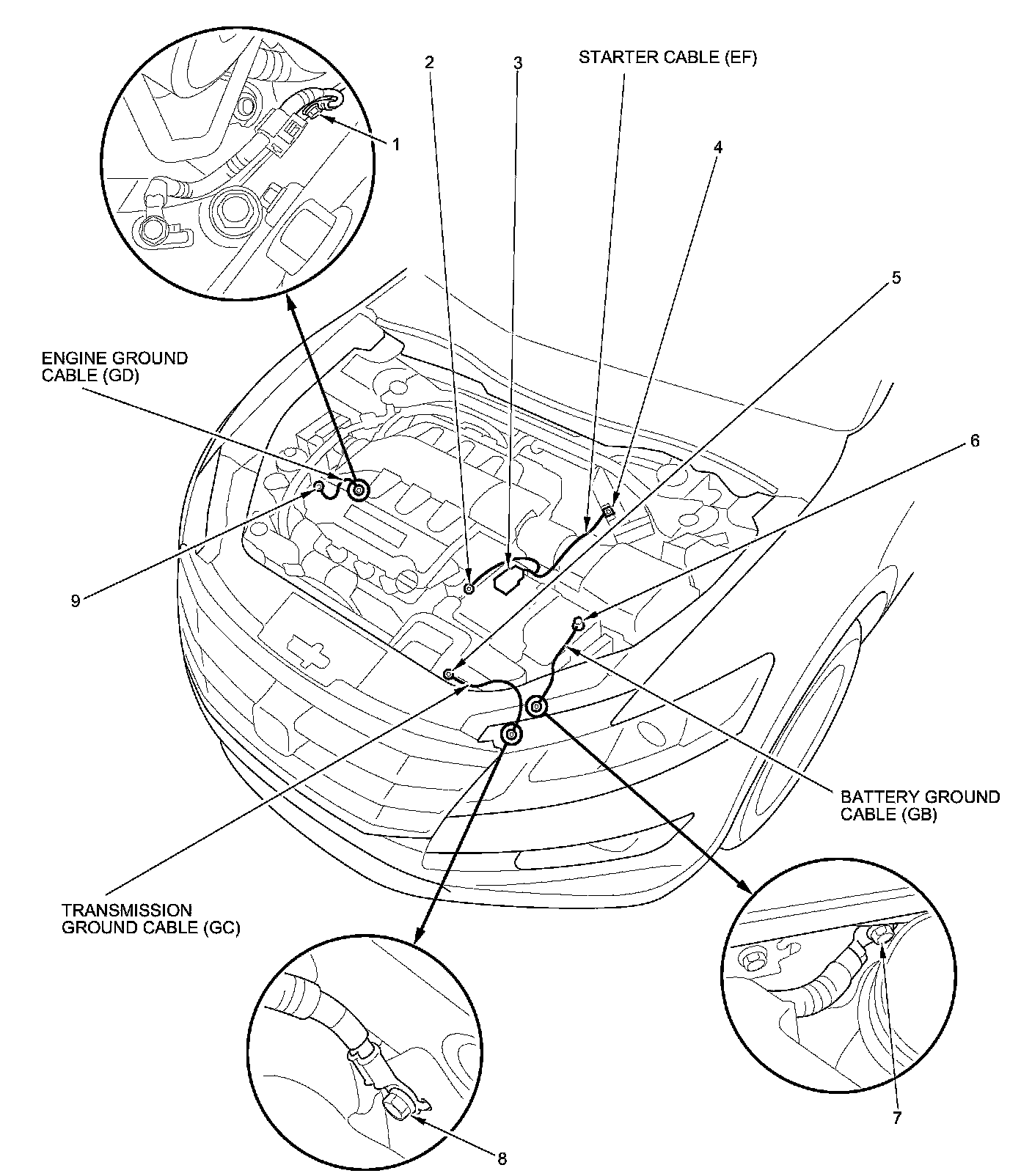 2
3
STARTER CABLE (EF)
1
4
5
ENGINE GROUND CABLE (GD)
6
9
BATTERY GROUND CABLE (GB)
TRANSMISSION GROUND CABLE (GC)
7
8