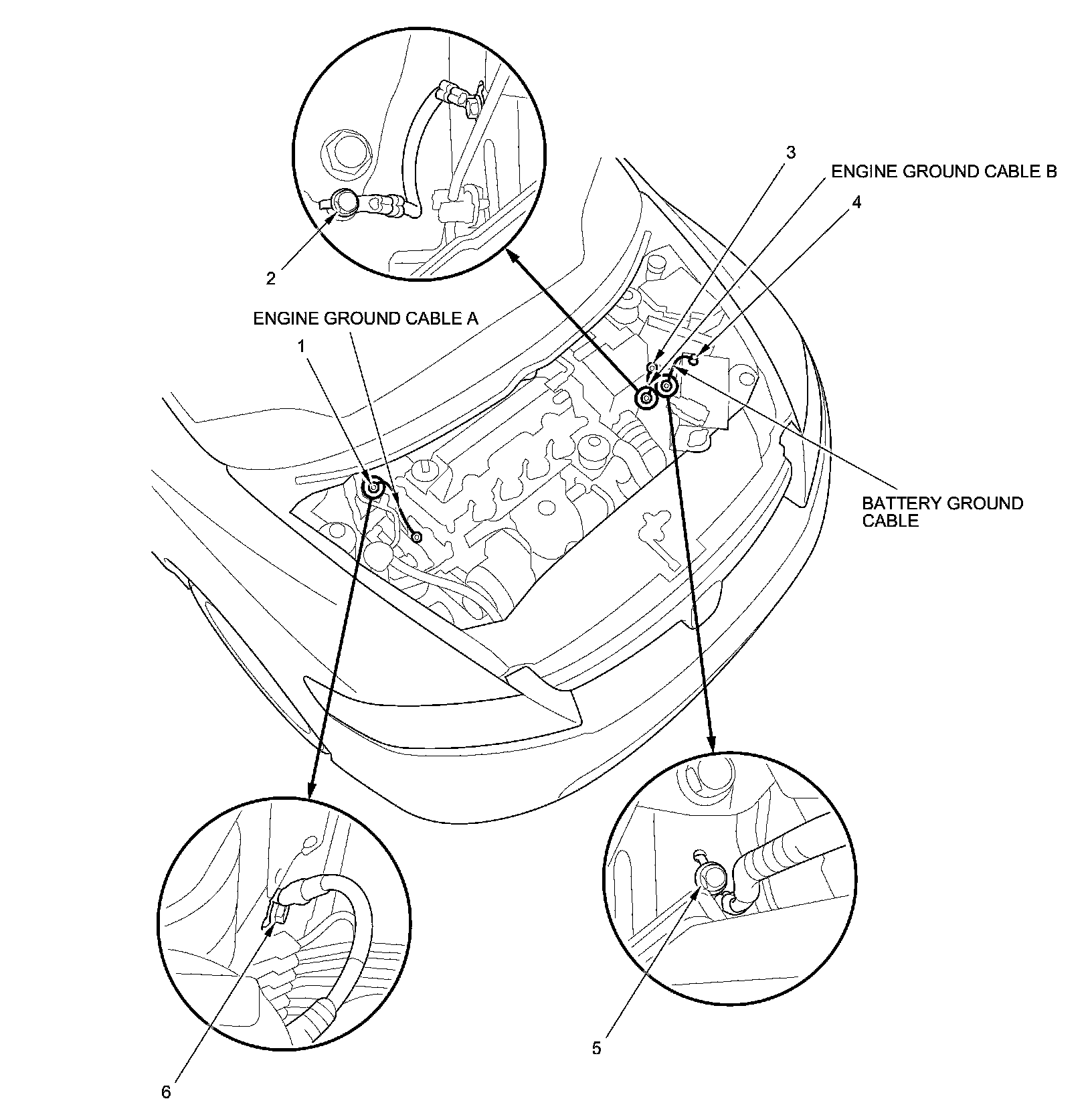 3
ENGINE GROUND CABLE B
4
2
ENGINE GROUND CABLE A
1
BATTERY GROUND CABLE
5
6