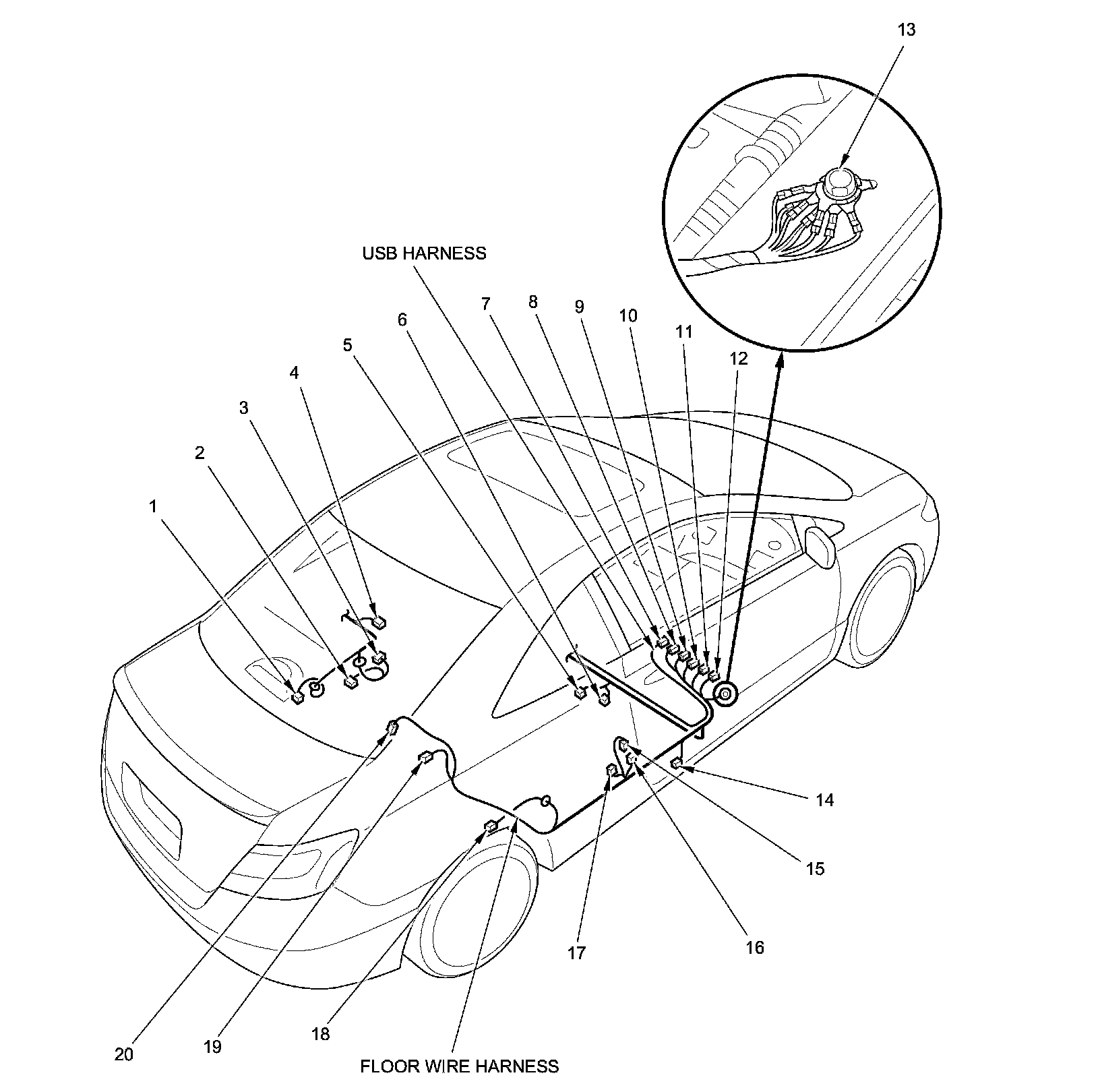 13

USB HARNESS

7 8 9 10 11 12

6

5

4

3

2

1

14

15

16

17

18

19

20

FLOOR WIRE HARNESS