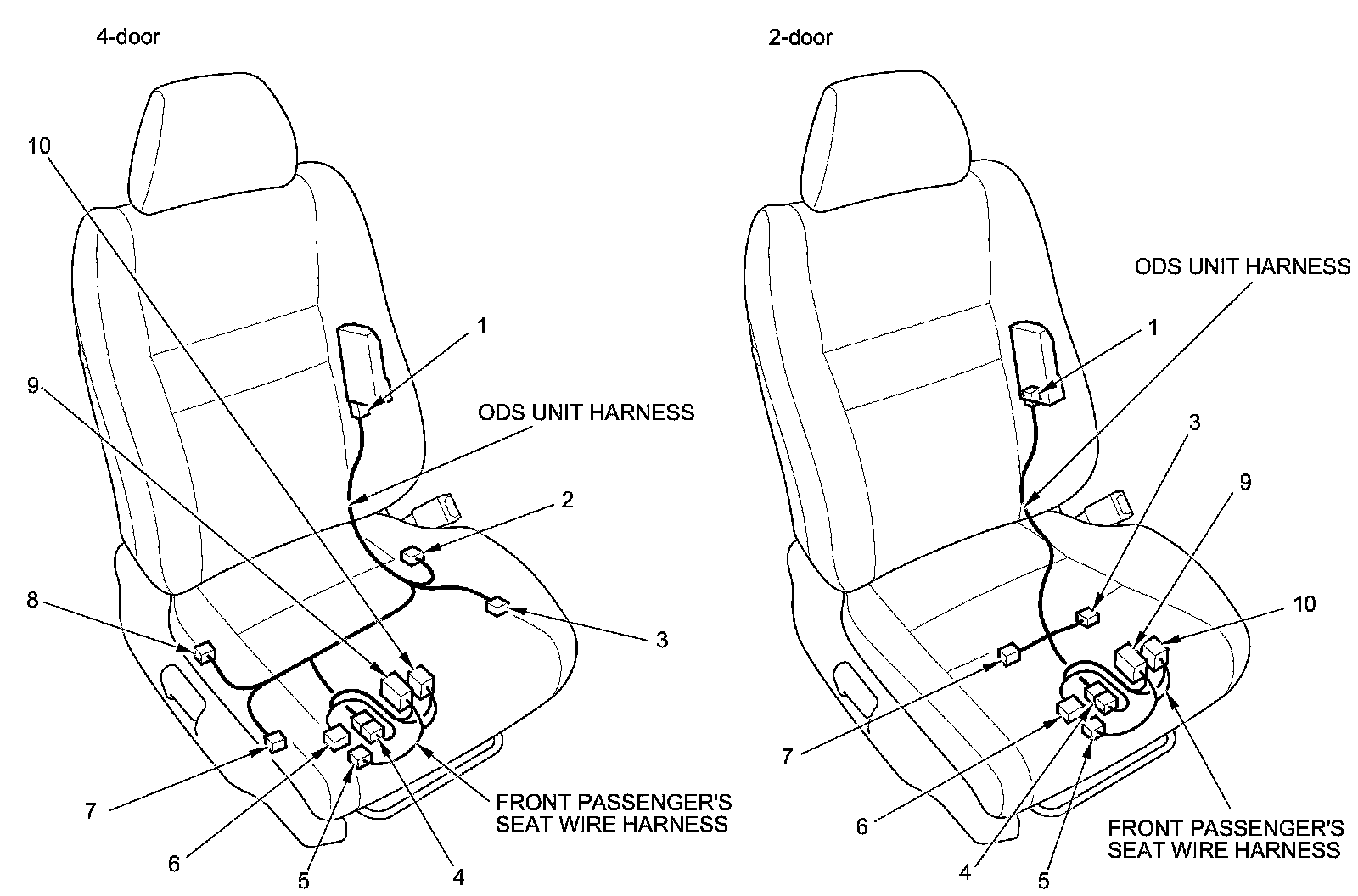 4-door

10

1

9

ODS UNIT HARNESS

2

8

3

7

6

5

4

FRONT PASSENGER'S SEAT WIRE HARNESS

2-door

ODS UNIT HARNESS

1

3

9

10

7

6

4

5

FRONT PASSENGER'S SEAT WIRE HARNESS