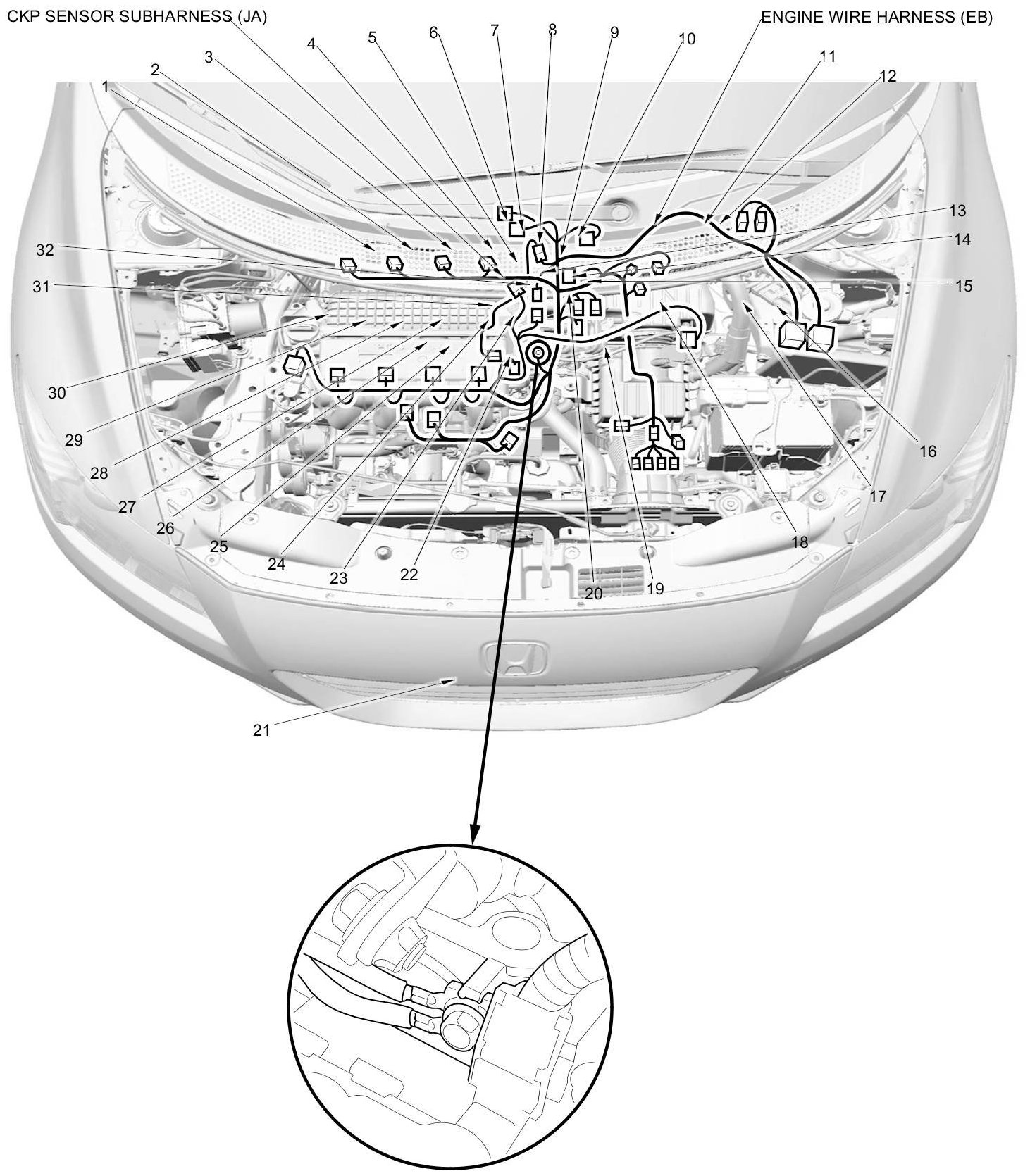 CKP SENSOR SUBHARNESS (JA)

ENGINE WIRE HARNESS (EB)

1
2
3
4
5
6
7
8
9
10
11
12
13
14
15
16
17
18
19
20
21
22
23
24
25
26
27
28
29
30
31
32