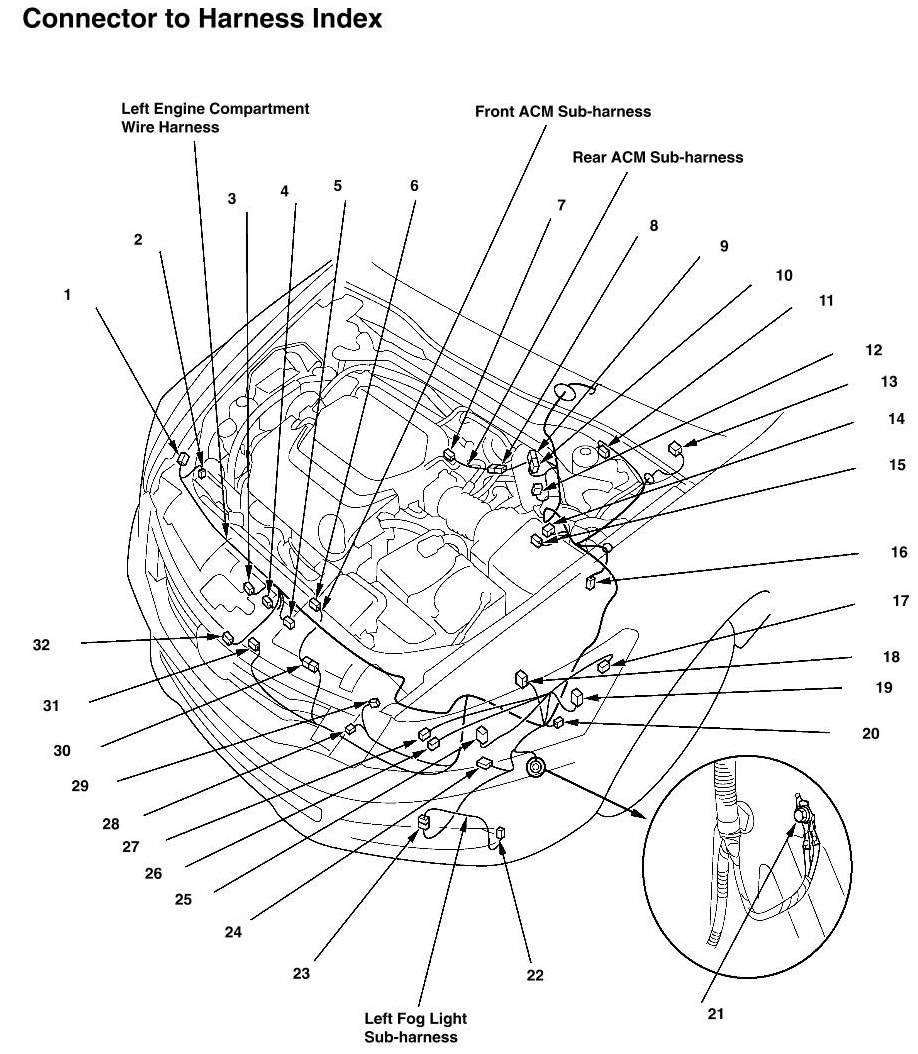 Connector to Harness Index

Left Engine Compartment Wire Harness

Front ACM Sub-harness

Rear ACM Sub-harness

1
2
3
4
5
6
7
8
9
10
11
12
13
14
15
16
17
18
19
20
21
22
23
24
25
26
27
28
29
30
31
32

Left Fog Light Sub-harness