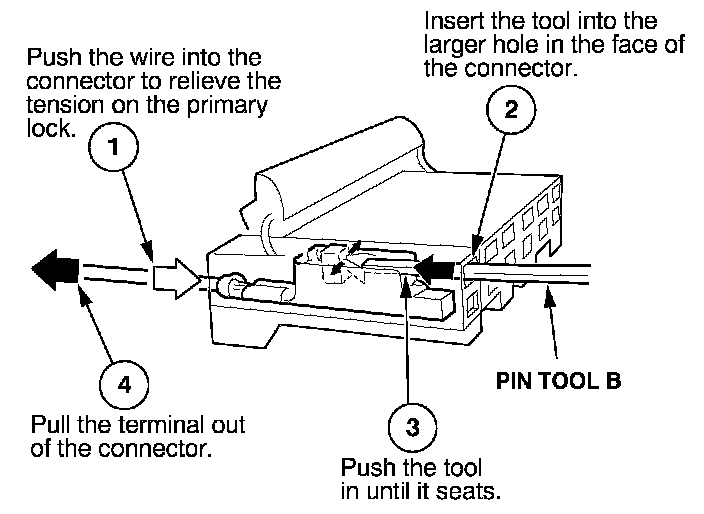 Push the wire into the connector to relieve the tension on the primary lock.

1

Insert the tool into the larger hole in the face of the connector.

2

PIN TOOL B

4

Pull the terminal out of the connector.

3

Push the tool in until it seats.