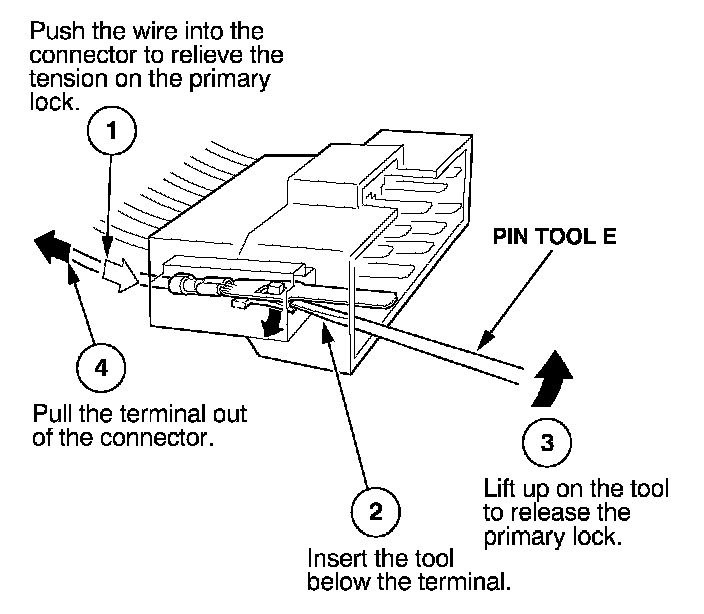 Push the wire into the connector to relieve the tension on the primary lock.

1

PIN TOOL E

4

Pull the terminal out of the connector.

3

Lift up on the tool to release the primary lock.

2

Insert the tool below the terminal.