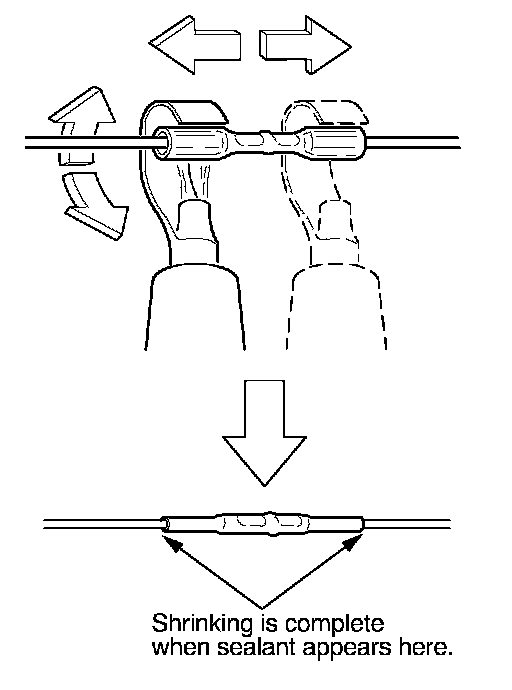 Shrinking is complete when sealant appears here.