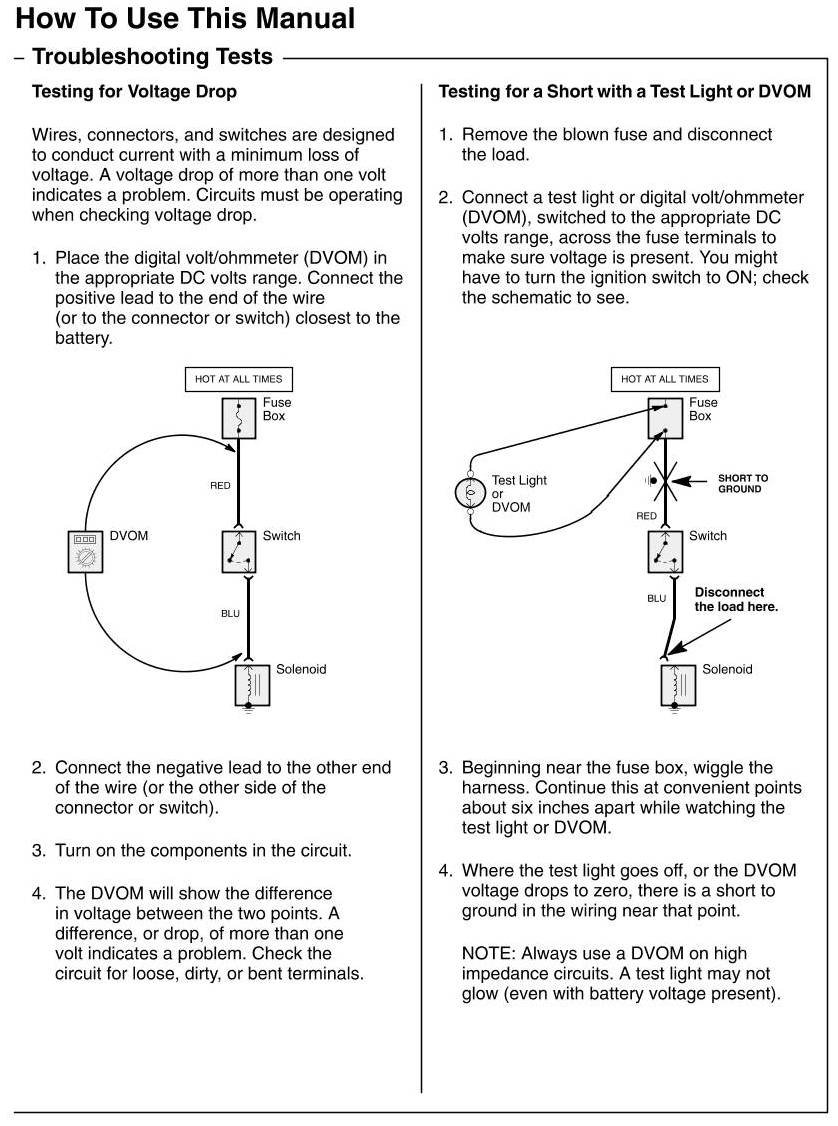 How To Use This Manual

– Troubleshooting Tests

Testing for Voltage Drop

Wires, connectors, and switches are designed to conduct current with a minimum loss of voltage. A voltage drop of more than one volt indicates a problem. Circuits must be operating when checking voltage drop.

1. Place the digital volt/ohmmeter (DVOM) in the appropriate DC volts range. Connect the positive lead to the end of the wire (or to the connector or switch) closest to the battery.

HOT AT ALL TIMES

Fuse Box

RED

DVOM

Switch

BLU

Solenoid

2. Connect the negative lead to the other end of the wire (or the other side of the connector or switch).

3. Turn on the components in the circuit.

4. The DVOM will show the difference in voltage between the two points. A difference, or drop, of more than one volt indicates a problem. Check the circuit for loose, dirty, or bent terminals.

Testing for a Short with a Test Light or DVOM

1. Remove the blown fuse and disconnect the load.

2. Connect a test light or digital volt/ohmmeter (DVOM), switched to the appropriate DC volts range, across the fuse terminals to make sure voltage is present. You might have to turn the ignition switch to ON; check the schematic to see.

HOT AT ALL TIMES

Fuse Box

Test Light or DVOM

SHORT TO GROUND

RED

Switch

BLU

Disconnect the load here.

Solenoid

3. Beginning near the fuse box, wiggle the harness. Continue this at convenient points about six inches apart while watching the test light or DVOM.

4. Where the test light goes off, or the DVOM voltage drops to zero, there is a short to ground in the wiring near that point.

NOTE: Always use a DVOM on high impedance circuits. A test light may not glow (even with battery voltage present).